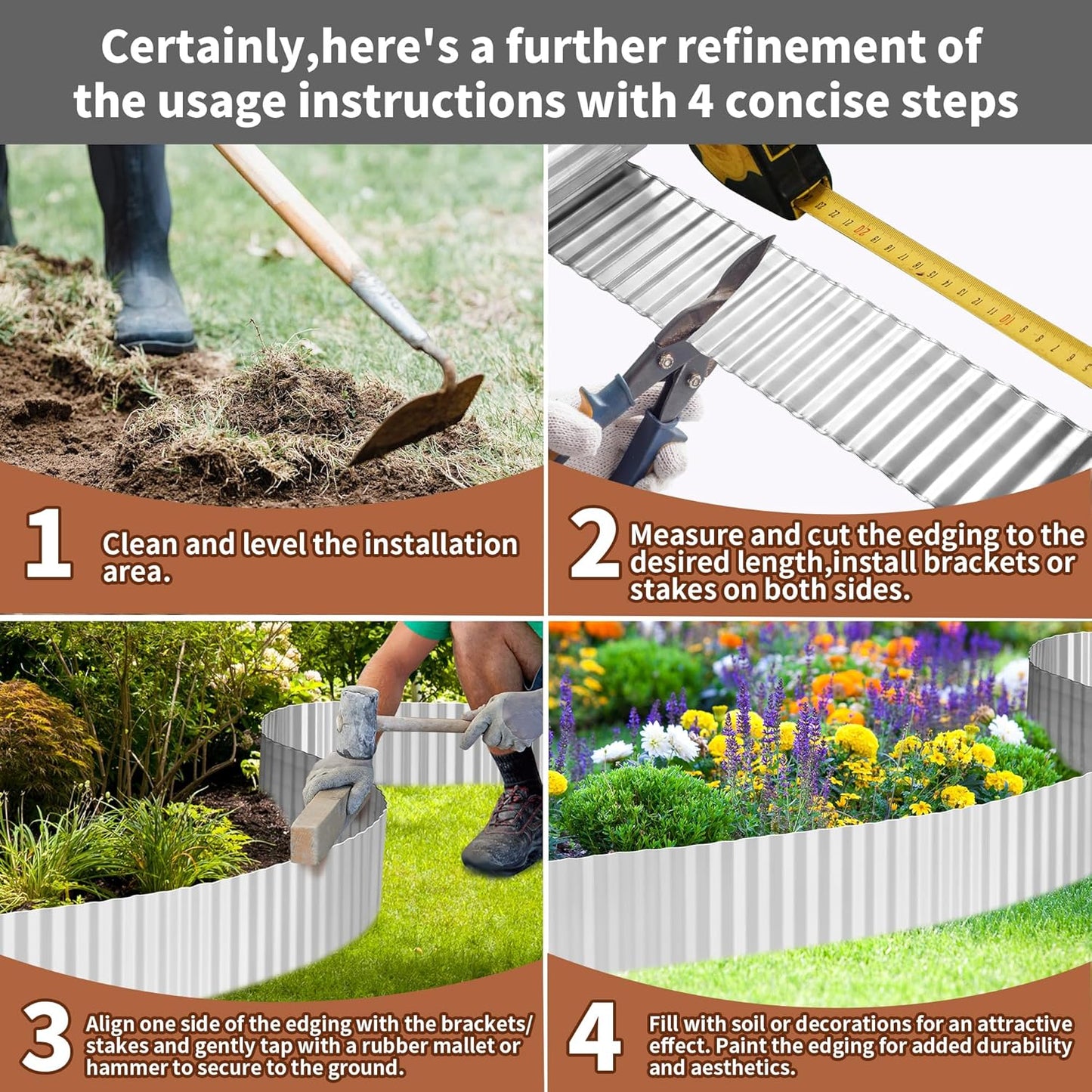 Certainly,here's a further refinement of the usage instructions with 4 concise steps

1 Clean and level the installation area.

2 Measure and cut the edging to the desired length,install brackets or stakes on both sides.

3 Align one side of the edging with the brackets/ stakes and gently tap with a rubber mallet or hammer to secure to the ground.

4 Fill with soil or decorations for an attractive effect. Paint the edging for added durability and aesthetics.