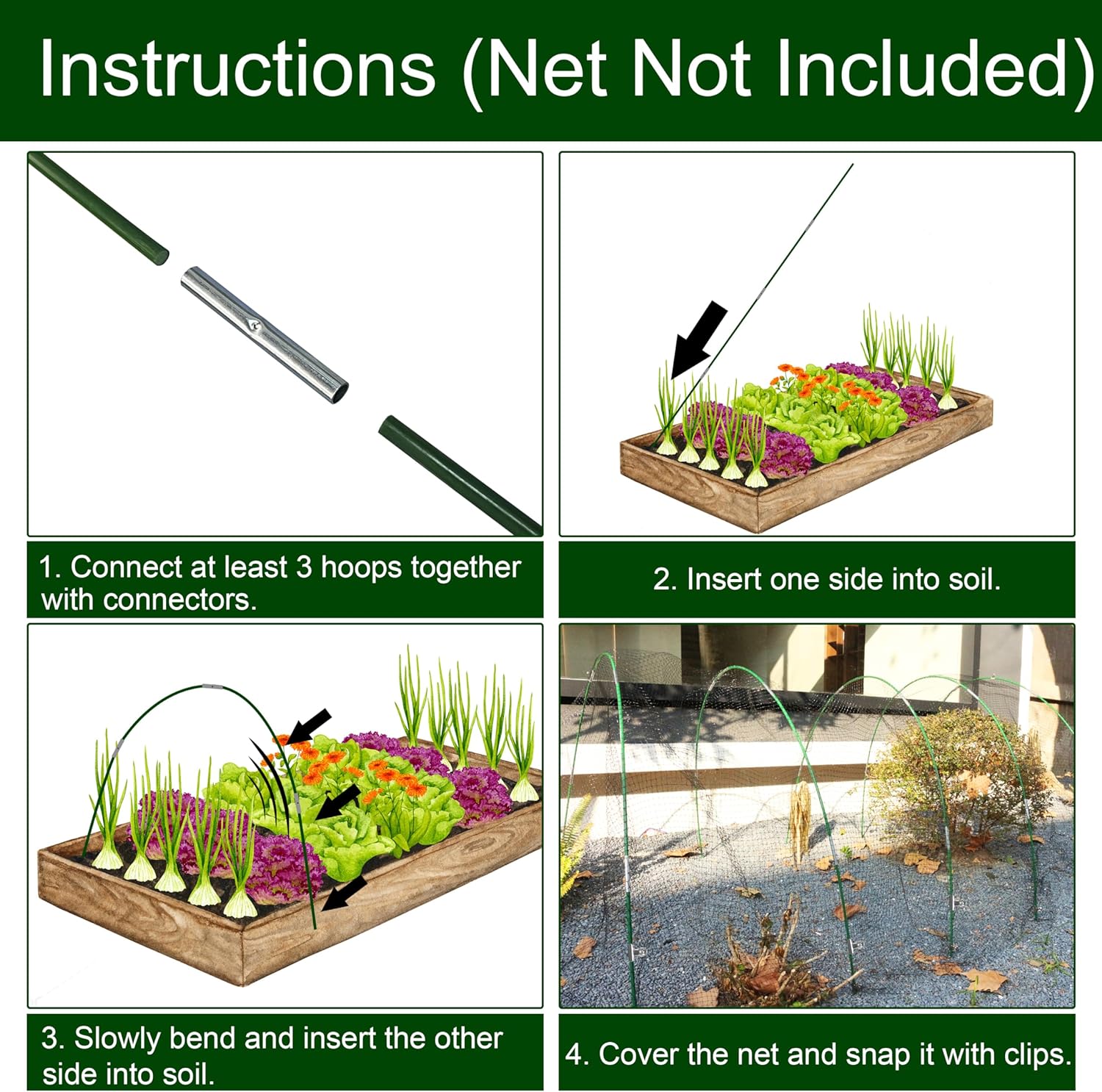 Instructions (Net Not Included)

1. Connect at least 3 hoops together with connectors.

2. Insert one side into soil.

3. Slowly bend and insert the other side into soil.

4. Cover the net and snap it with clips.