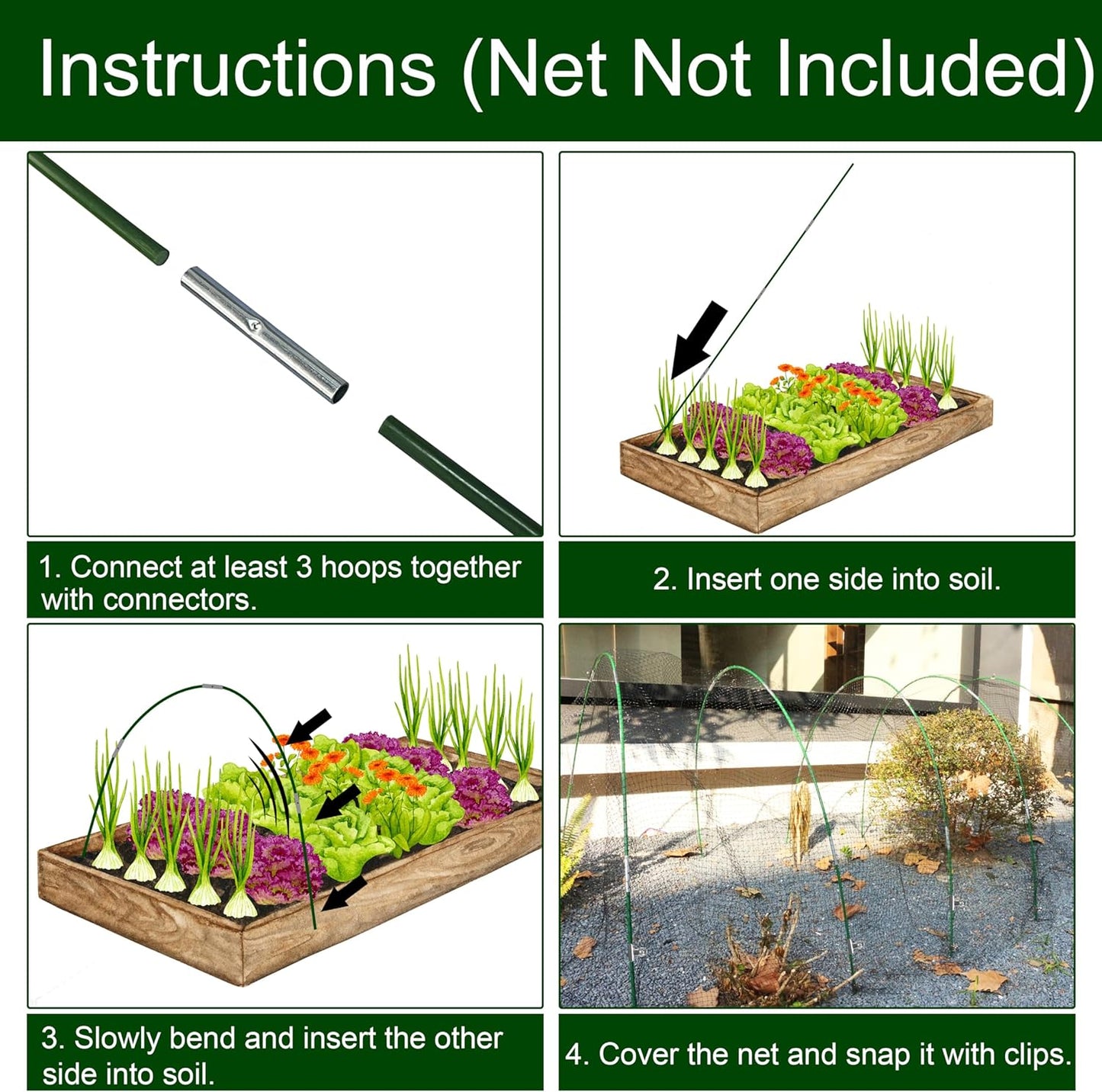 Instructions (Net Not Included)

1. Connect at least 3 hoops together with connectors.

2. Insert one side into soil.

3. Slowly bend and insert the other side into soil.

4. Cover the net and snap it with clips.