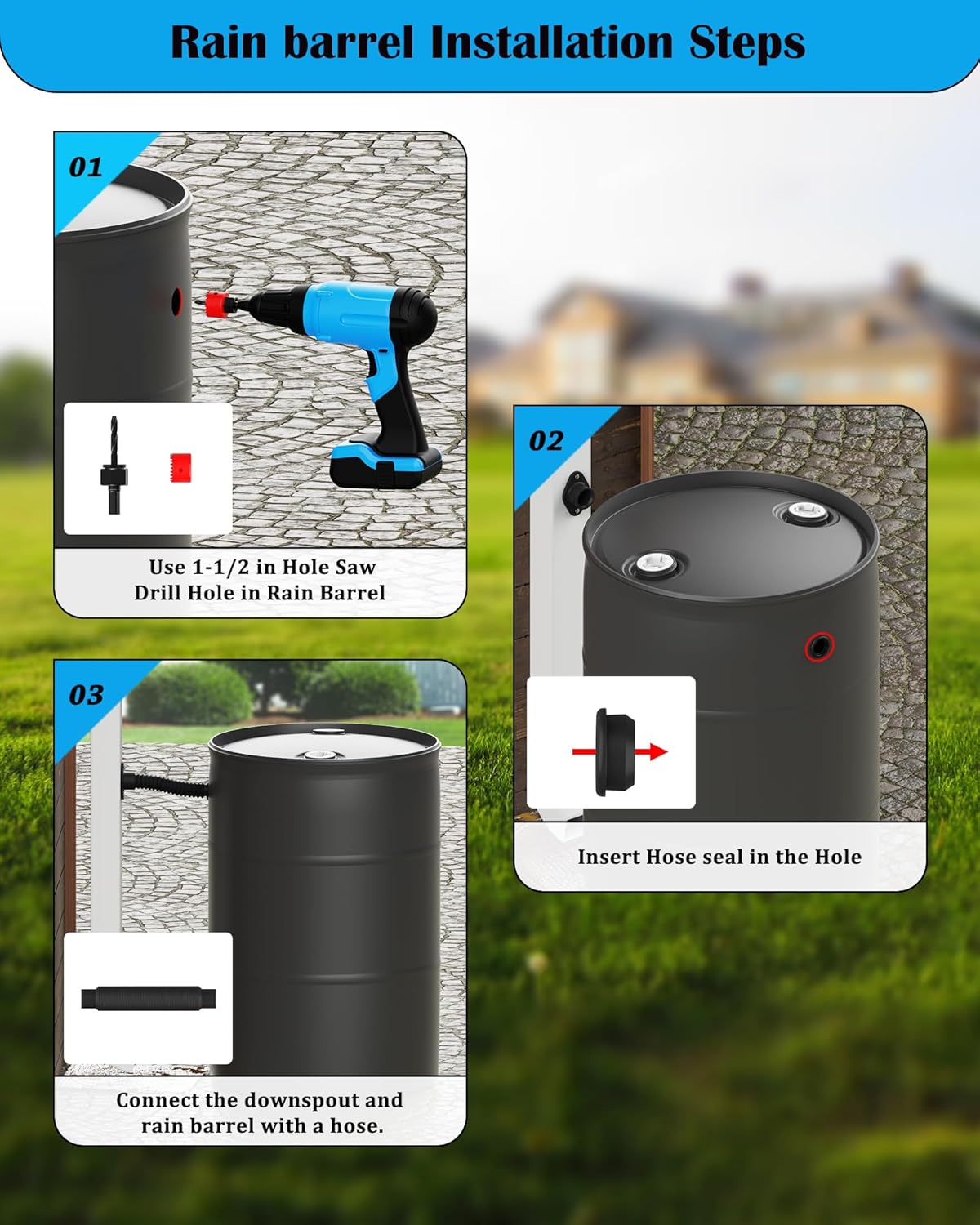 Rain barrel Installation Steps

01

Use 1-1/2 in Hole Saw
Drill Hole in Rain Barrel

02

Insert Hose seal in the Hole

03

Connect the downspout and
rain barrel with a hose.