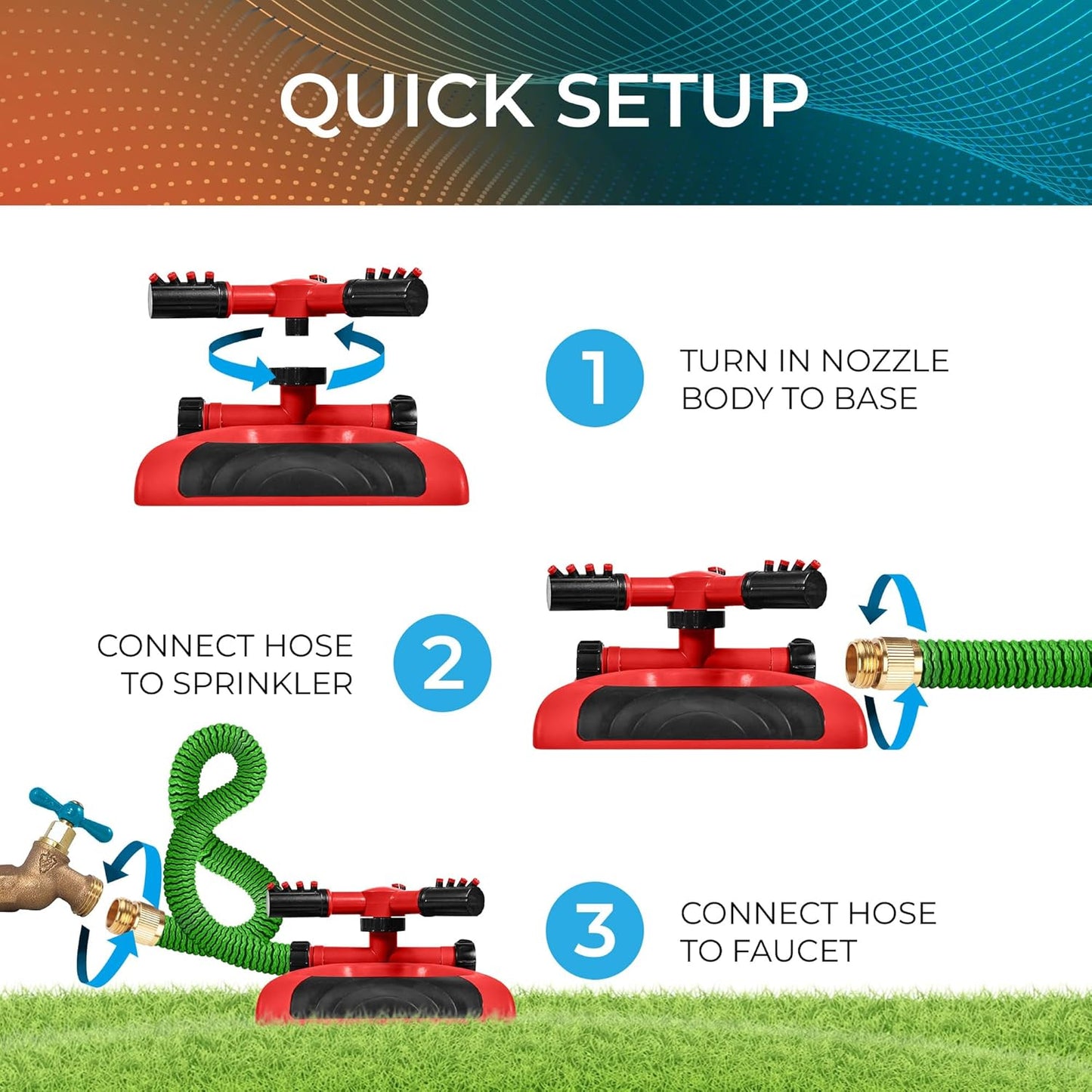 QUICK SETUP

1 TURN IN NOZZLE BODY TO BASE

CONNECT HOSE TO SPRINKLER 2

3 CONNECT HOSE TO FAUCET