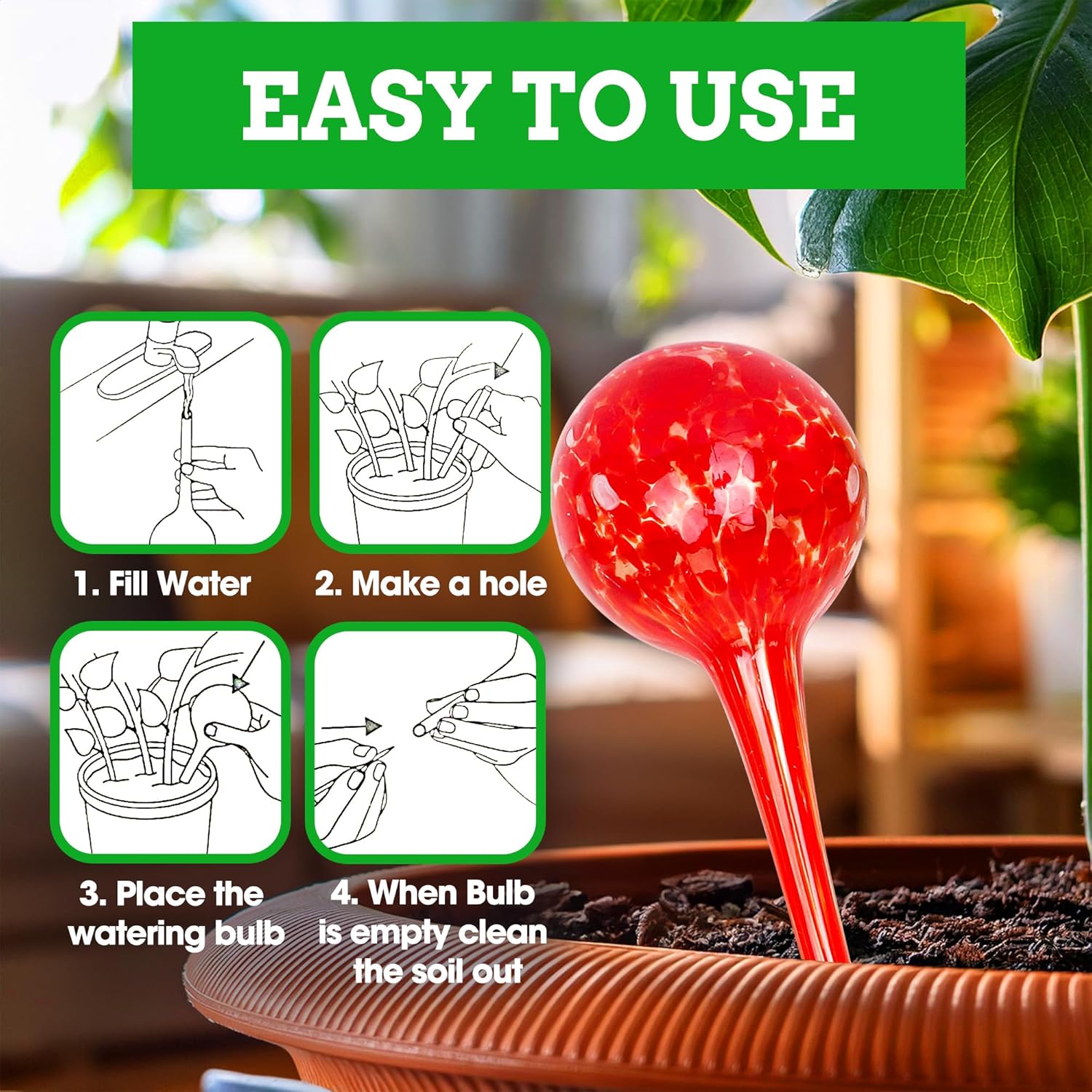 EASY TO USE

1. Fill Water

2. Make a hole

3. Place the watering bulb

4. When Bulb is empty clean the soil out