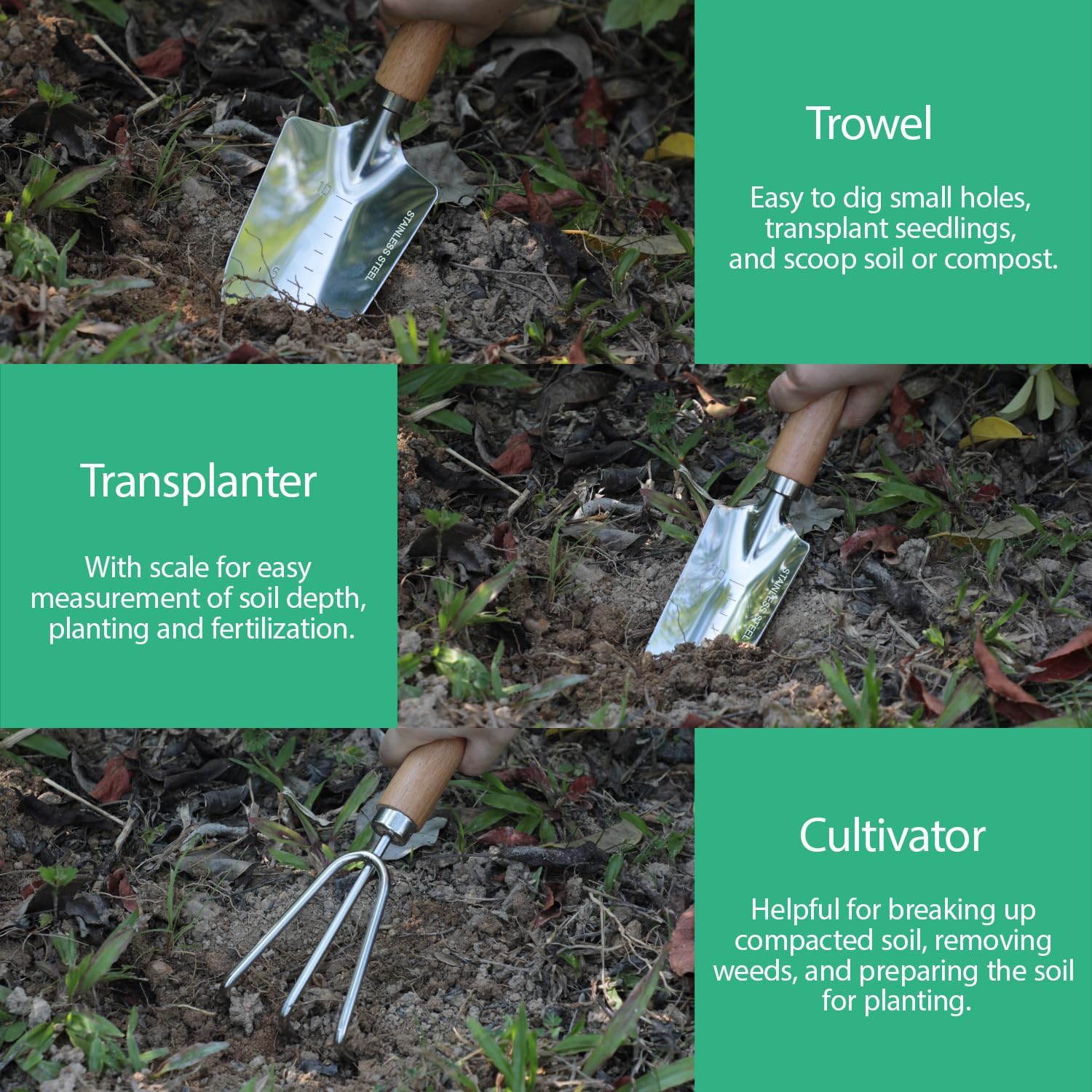 10
5
STAINLESS STEEL

Trowel

Easy to dig small holes, transplant seedlings, and scoop soil or compost.

Transplanter

With scale for easy measurement of soil depth, planting and fertilization.

10
STAINLESS STEEL

Cultivator

Helpful for breaking up compacted soil, removing weeds, and preparing the soil for planting.