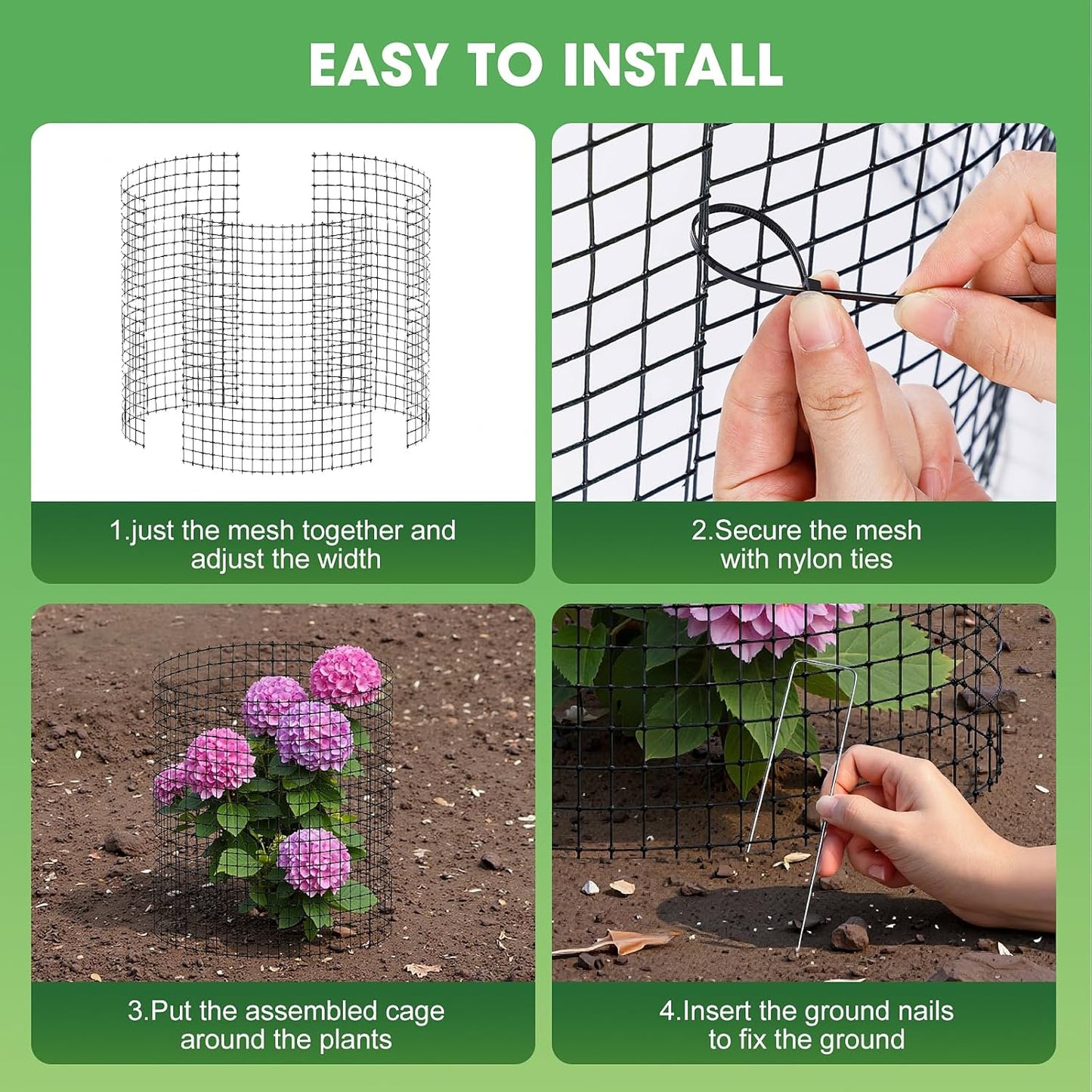 EASY TO INSTALL

1.just the mesh together and adjust the width

2.Secure the mesh with nylon ties

3.Put the assembled cage around the plants

4.Insert the ground nails to fix the ground