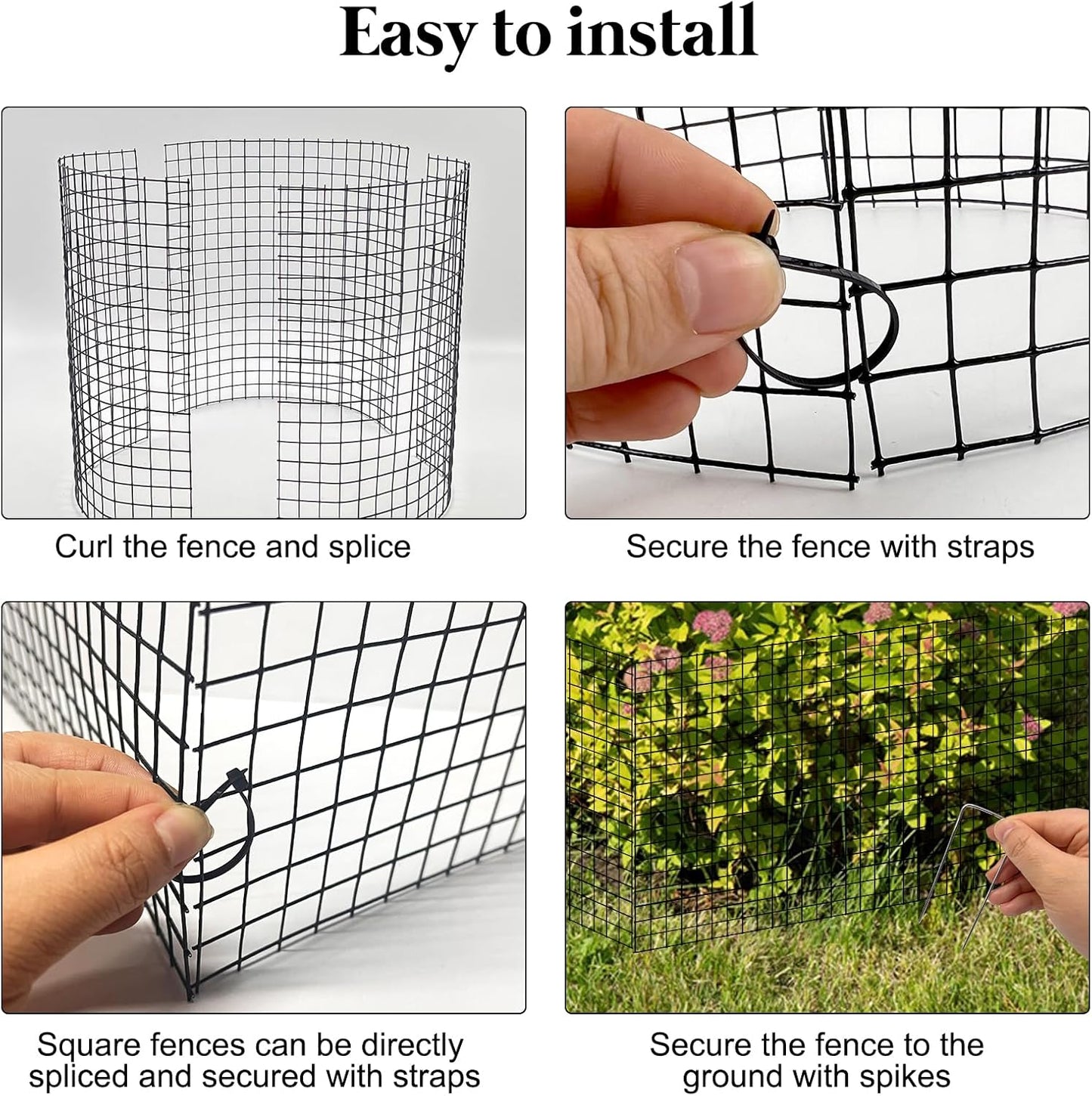 Easy to install

Curl the fence and splice

Secure the fence with straps

Square fences can be directly spliced and secured with straps

Secure the fence to the ground with spikes