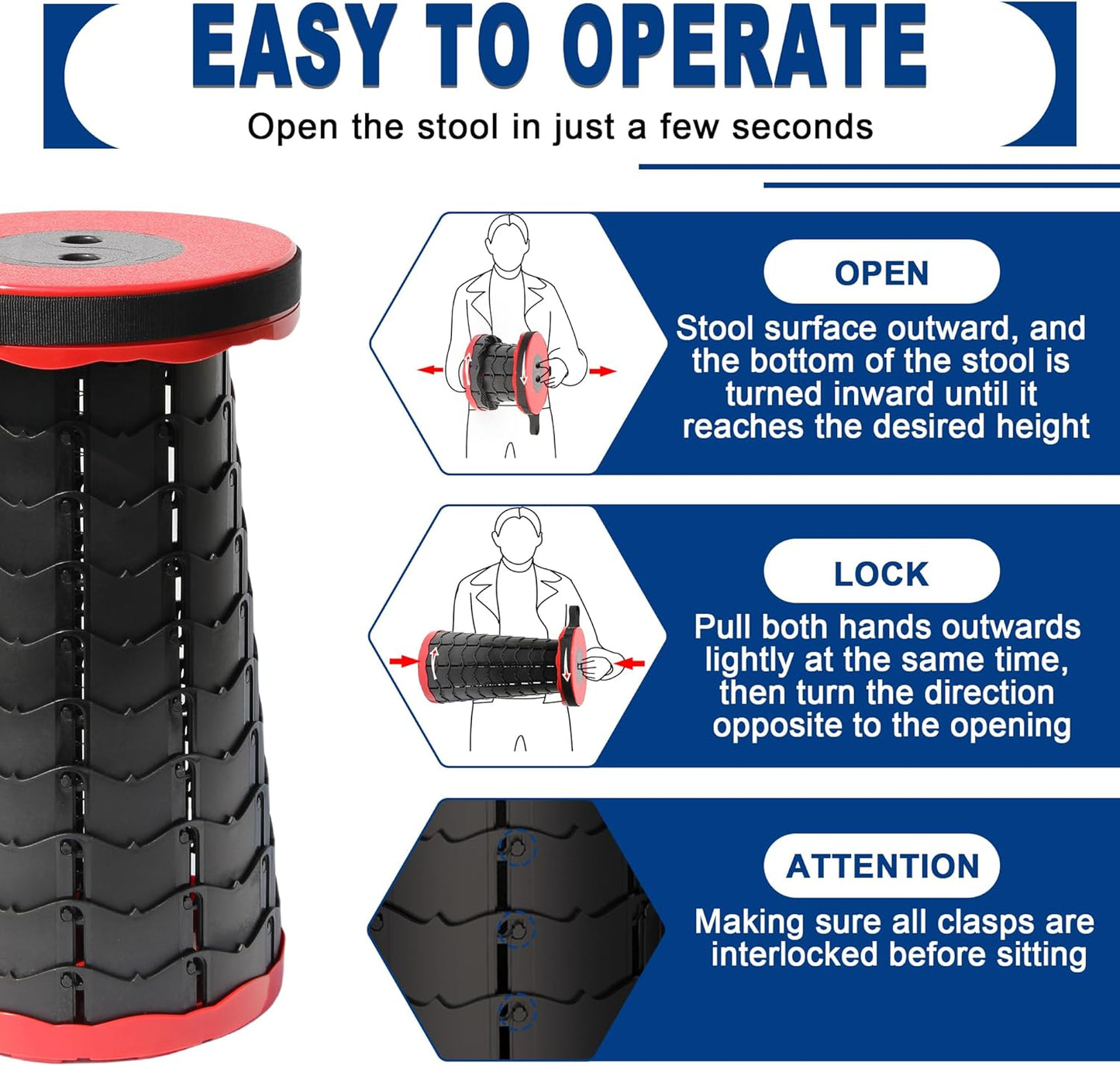 EASY TO OPERATE

Open the stool in just a few seconds

OPEN

Stool surface outward, and the bottom of the stool is turned inward until it reaches the desired height

LOCK

Pull both hands outwards lightly at the same time, then turn the direction opposite to the opening

ATTENTION

Making sure all clasps are interlocked before sitting