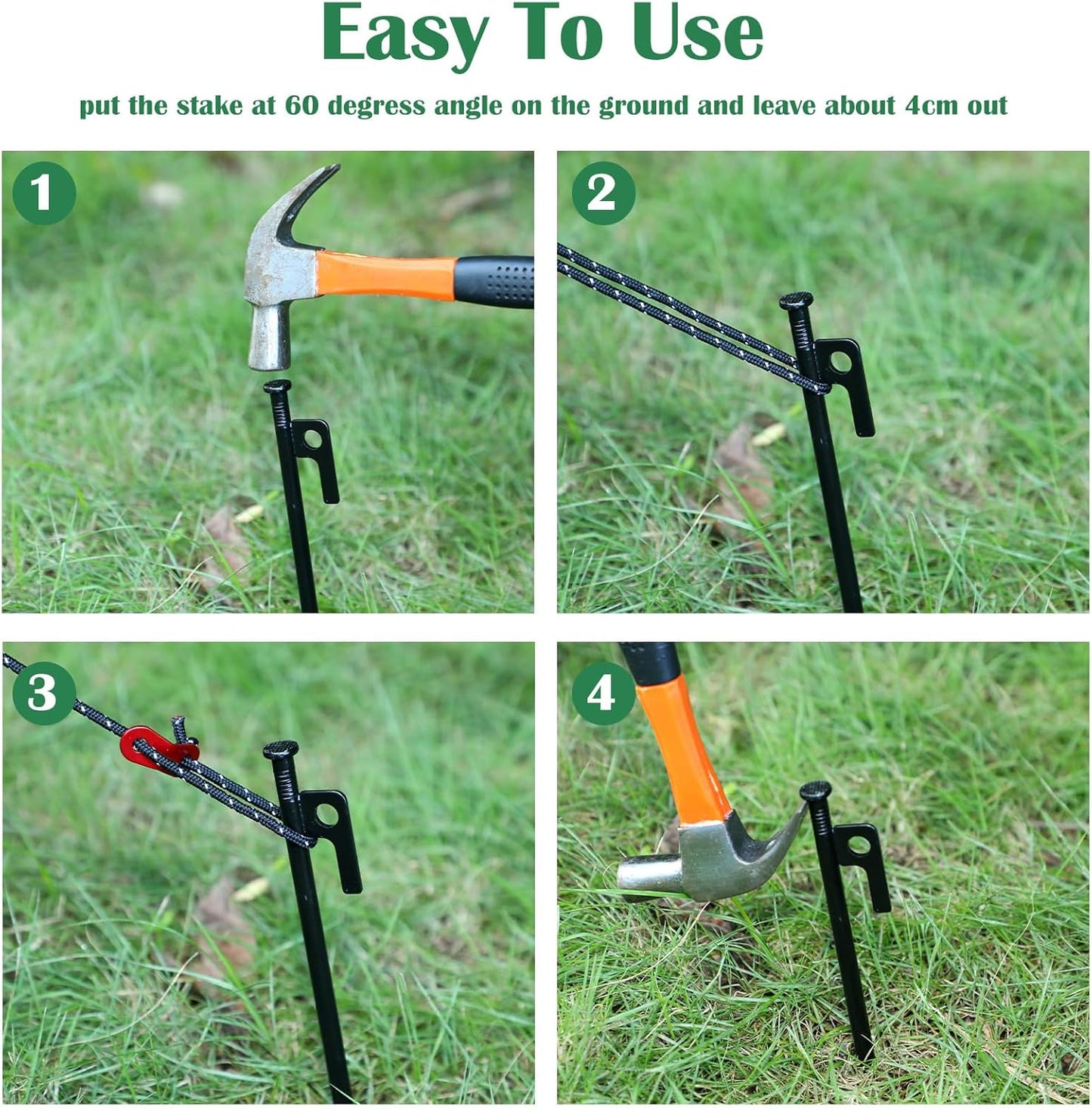 Easy To Use

put the stake at 60 degress angle on the ground and leave about 4cm out

1

2

3

4