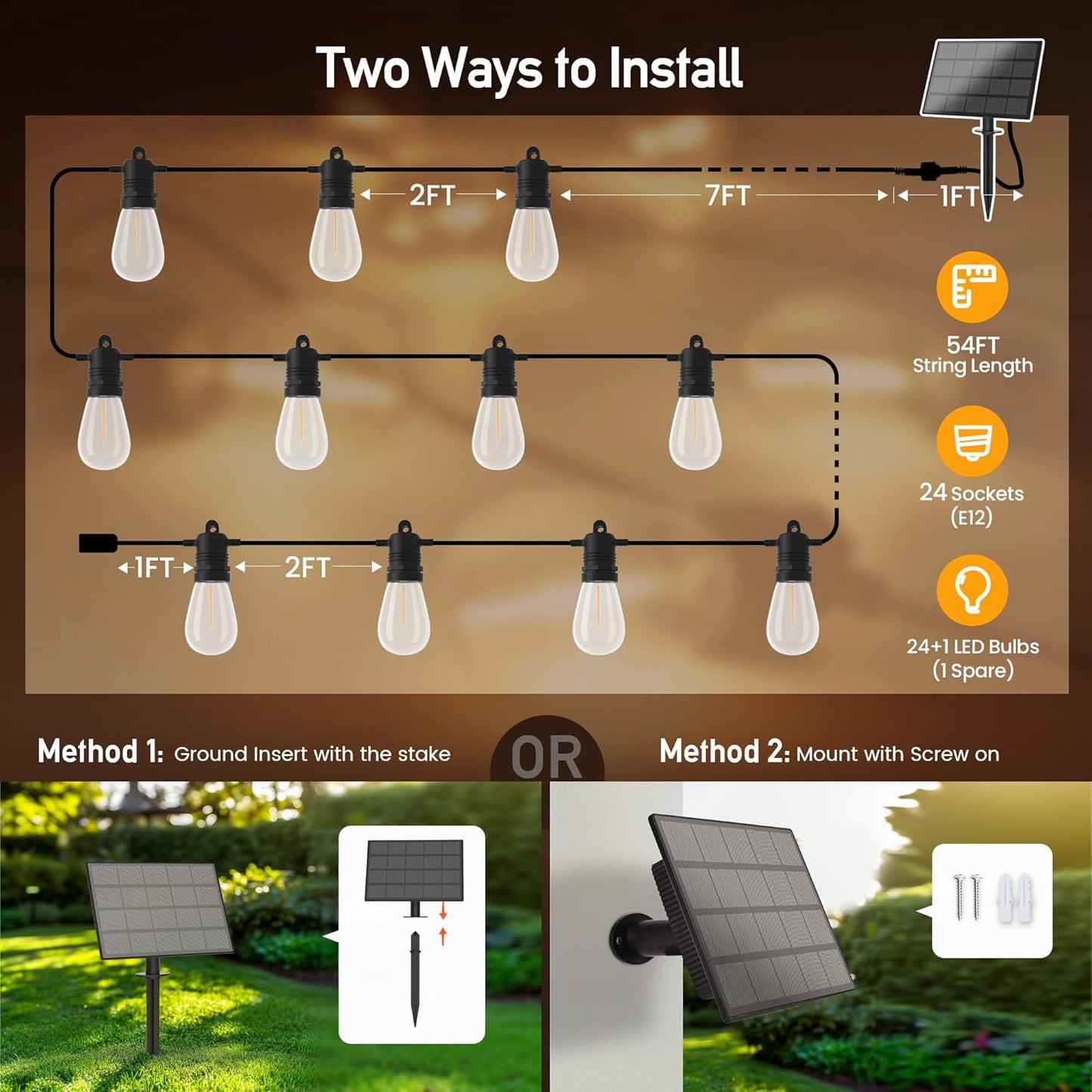 Two Ways to Install

2FT

7FT

1FT

54FT
String Length

24 Sockets
(E12)

24+1 LED Bulbs
(1 Spare)

1FT

2FT

Method 1: Ground Insert with the stake

OR

Method 2: Mount with Screw on