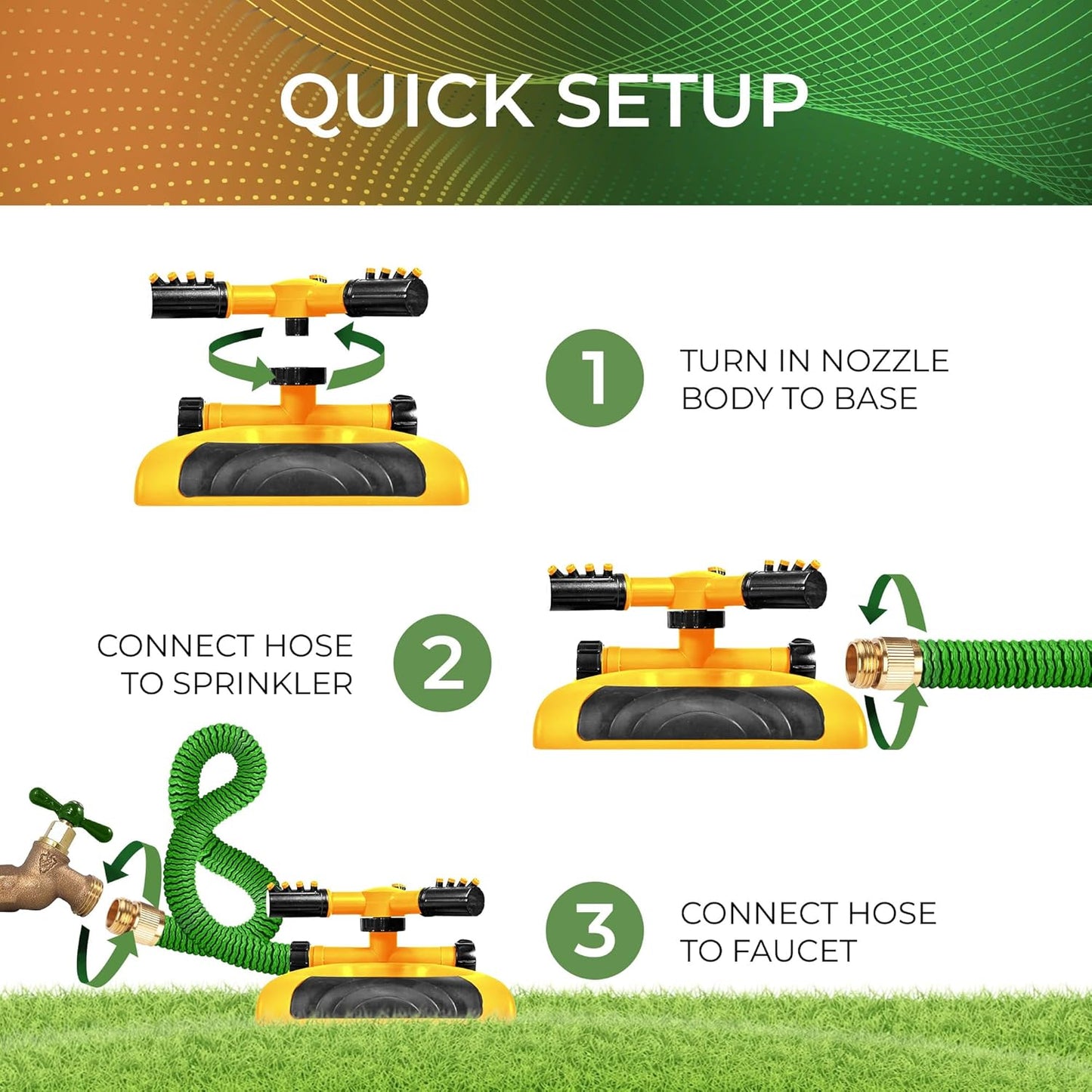 QUICK SETUP

1 TURN IN NOZZLE BODY TO BASE

CONNECT HOSE TO SPRINKLER 2

3 CONNECT HOSE TO FAUCET