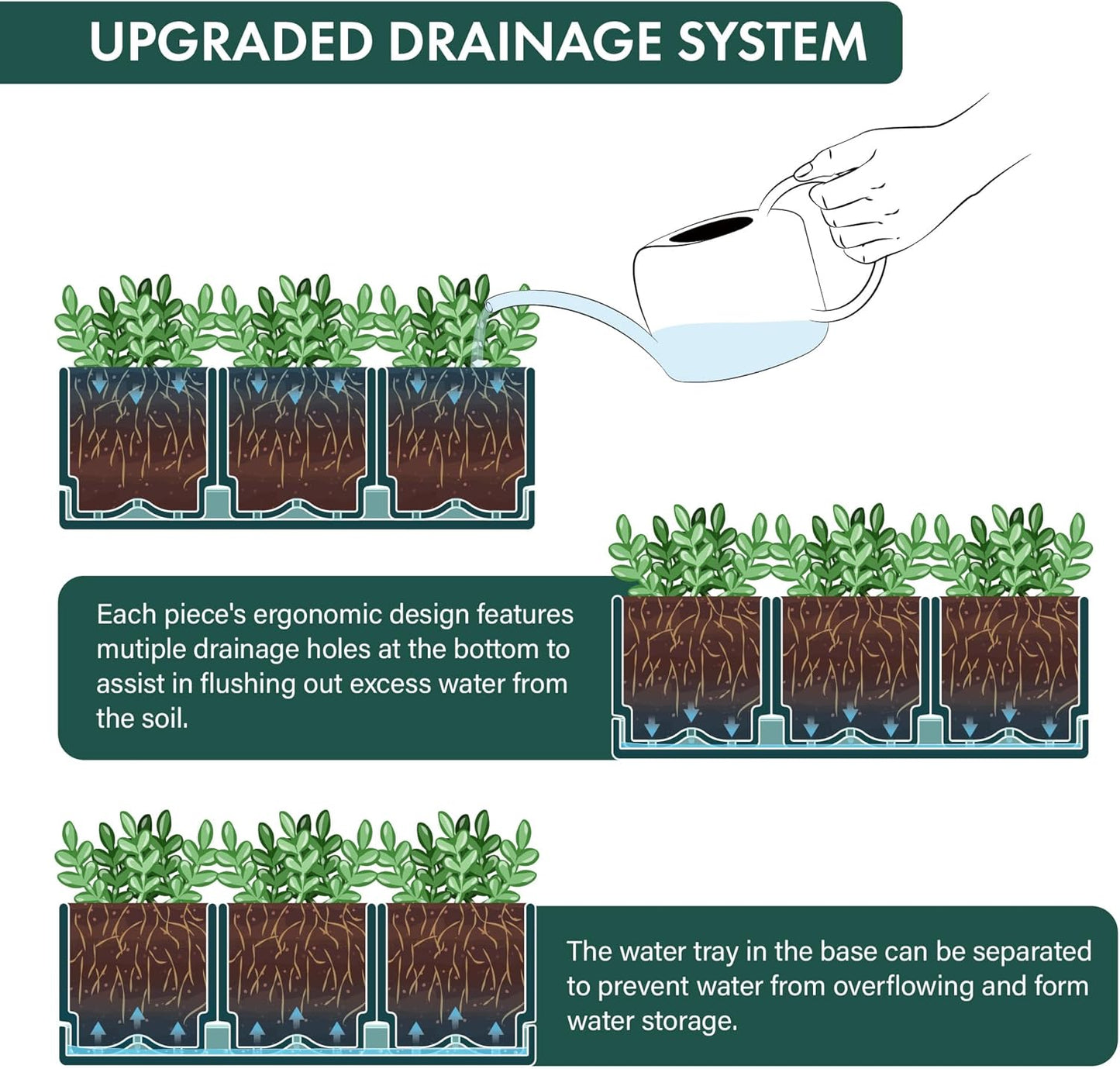 UPGRADED DRAINAGE SYSTEM

Each piece's ergonomic design features mutiple drainage holes at the bottom to assist in flushing out excess water from the soil.

The water tray in the base can be separated to prevent water from overflowing and form water storage.