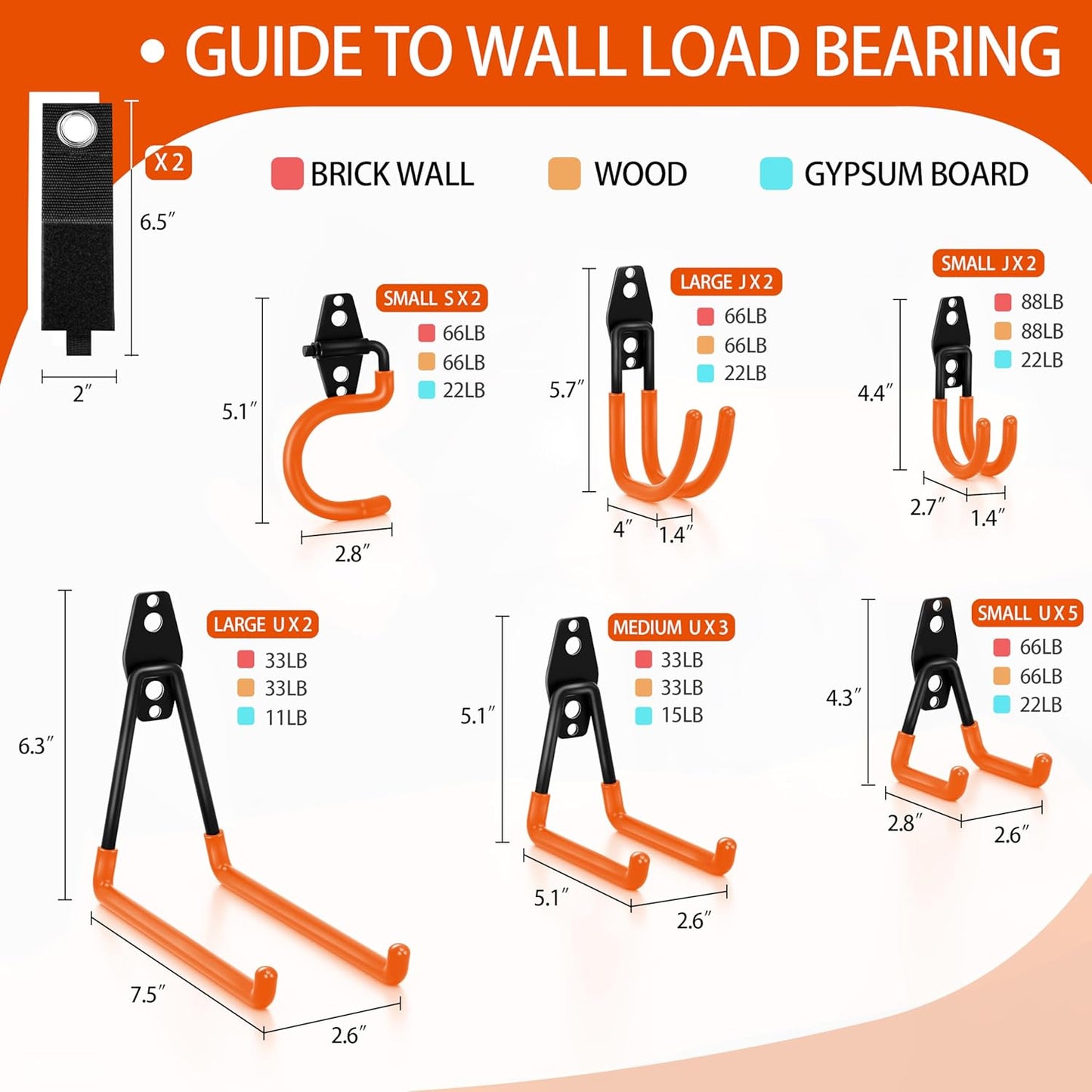 • GUIDE TO WALL LOAD BEARING

X 2

6.5″

2″

BRICK WALL WOOD GYPSUM BOARD

SMALL S X 2
66LB
66LB
22LB

5.1″

2.8″

LARGE J X 2
66LB
66LB
22LB

5.7″

4″ 1.4″

SMALL J X 2
88LB
88LB
22LB

4.4″

2.7″ 1.4″

LARGE U X 2
33LB
33LB
11LB

6.3″

7.5″ 2.6″

MEDIUM U X 3
33LB
33LB
15LB

5.1″

5.1″ 2.6″

SMALL U X 5
66LB
66LB
22LB

4.3″

2.8″ 2.6″