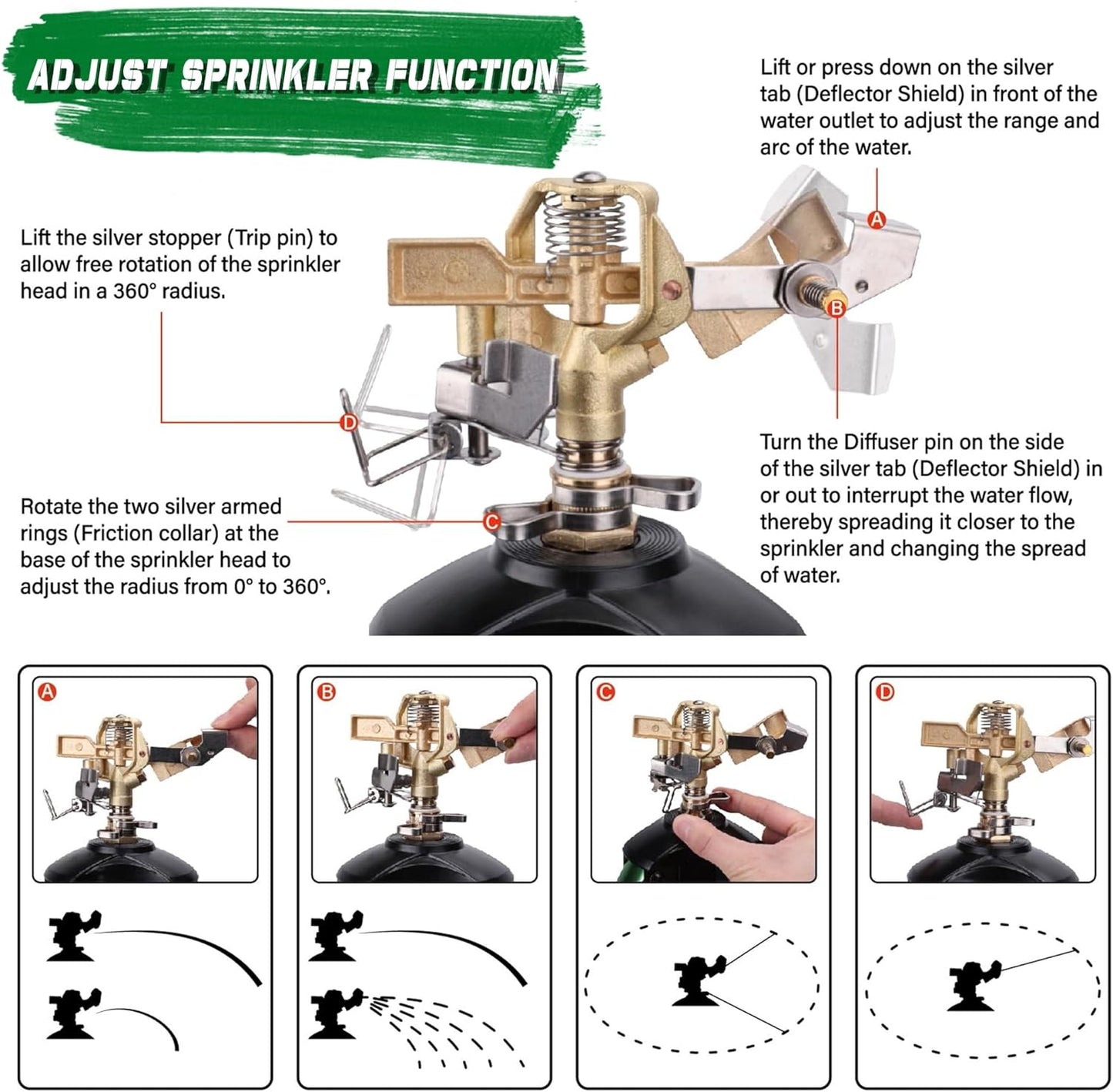 ADJUST SPRINKLER FUNCTION

Lift or press down on the silver tab (Deflector Shield) in front of the water outlet to adjust the range and arc of the water.

Lift the silver stopper (Trip pin) to allow free rotation of the sprinkler head in a 360° radius.

A

B

D

C

Turn the Diffuser pin on the side of the silver tab (Deflector Shield) in or out to interrupt the water flow, thereby spreading it closer to the sprinkler and changing the spread of water.

Rotate the two silver armed rings (Friction collar) at the base of the sprinkler head to adjust the radius from 0° to 360°.

A

B

C

D