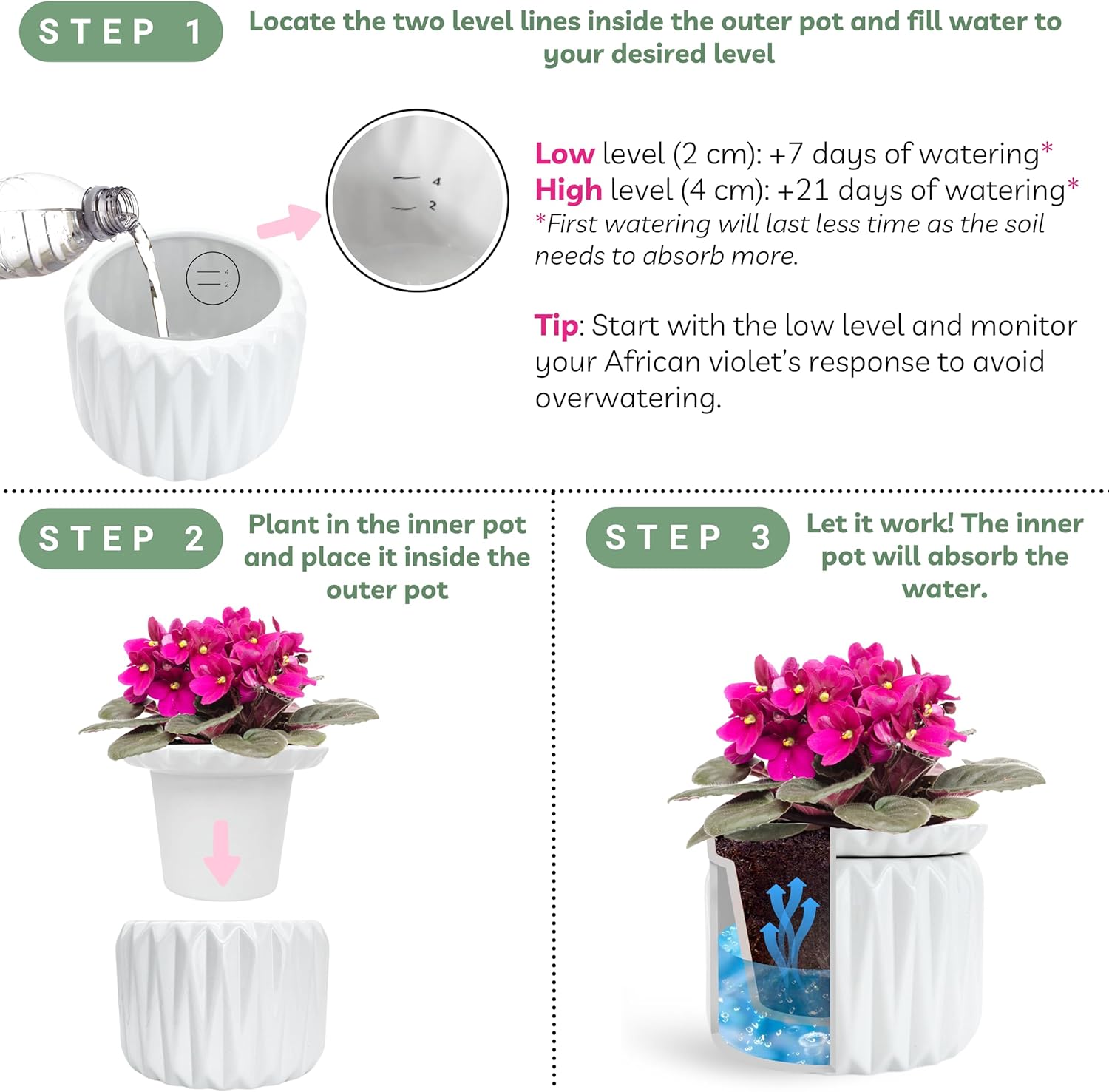 STEP 1

Locate the two level lines inside the outer pot and fill water to your desired level

4
2

4
2

Low level (2 cm): +7 days of watering*
High level (4 cm): +21 days of watering*
*First watering will last less time as the soil needs to absorb more.

Tip: Start with the low level and monitor your African violet's response to avoid overwatering.

STEP 2

Plant in the inner pot and place it inside the outer pot

STEP 3

Let it work! The inner pot will absorb the water.