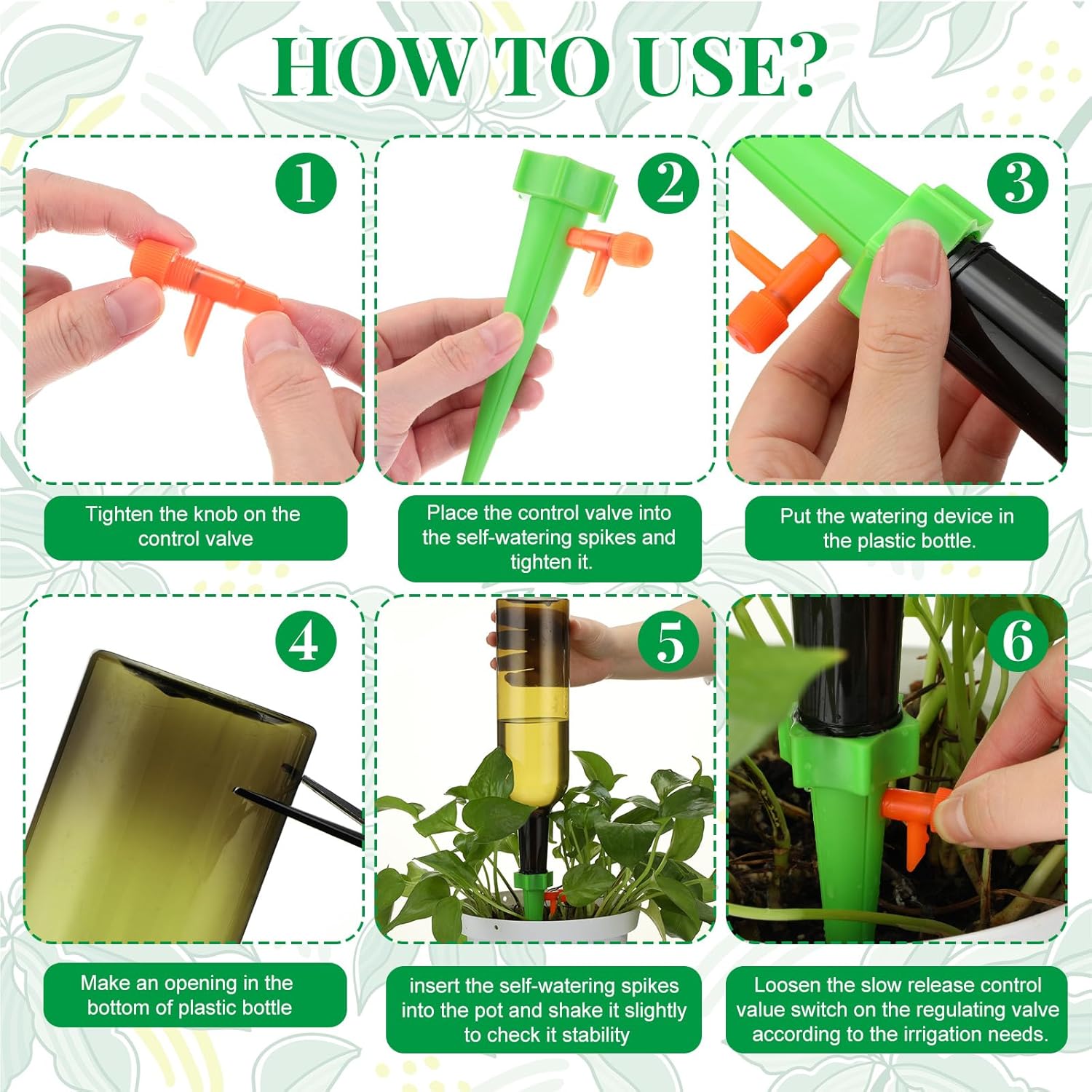 HOW TO USE?

1

Tighten the knob on the control valve

2

Place the control valve into the self-watering spikes and tighten it.

3

Put the watering device in the plastic bottle.

4

Make an opening in the bottom of plastic bottle

5

insert the self-watering spikes into the pot and shake it slightly to check it stability

6

Loosen the slow release control value switch on the regulating valve according to the irrigation needs.