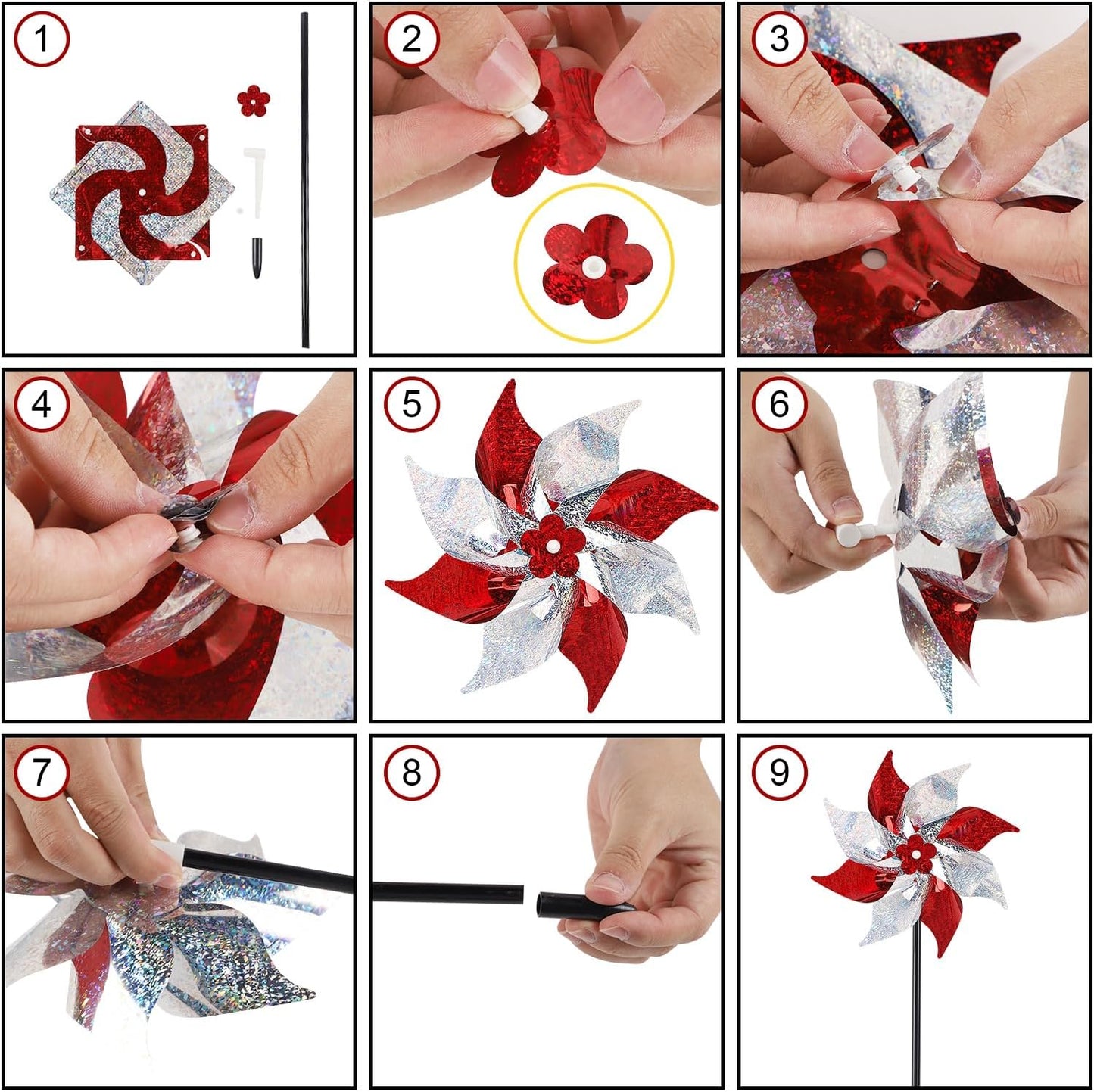 1

2

3

4

5

6

7

8

9