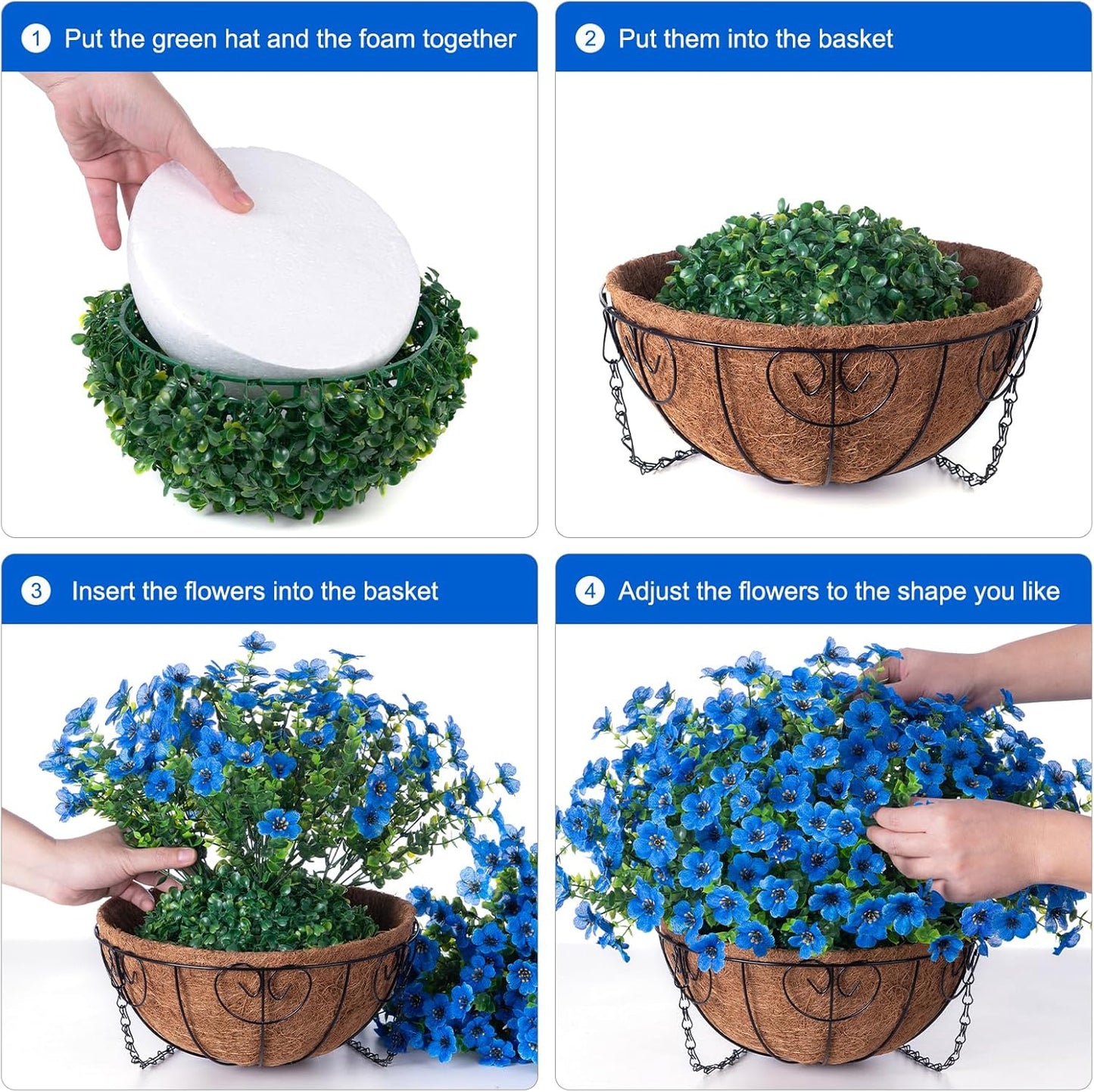 1 Put the green hat and the foam together

2 Put them into the basket

3 Insert the flowers into the basket

4 Adjust the flowers to the shape you like