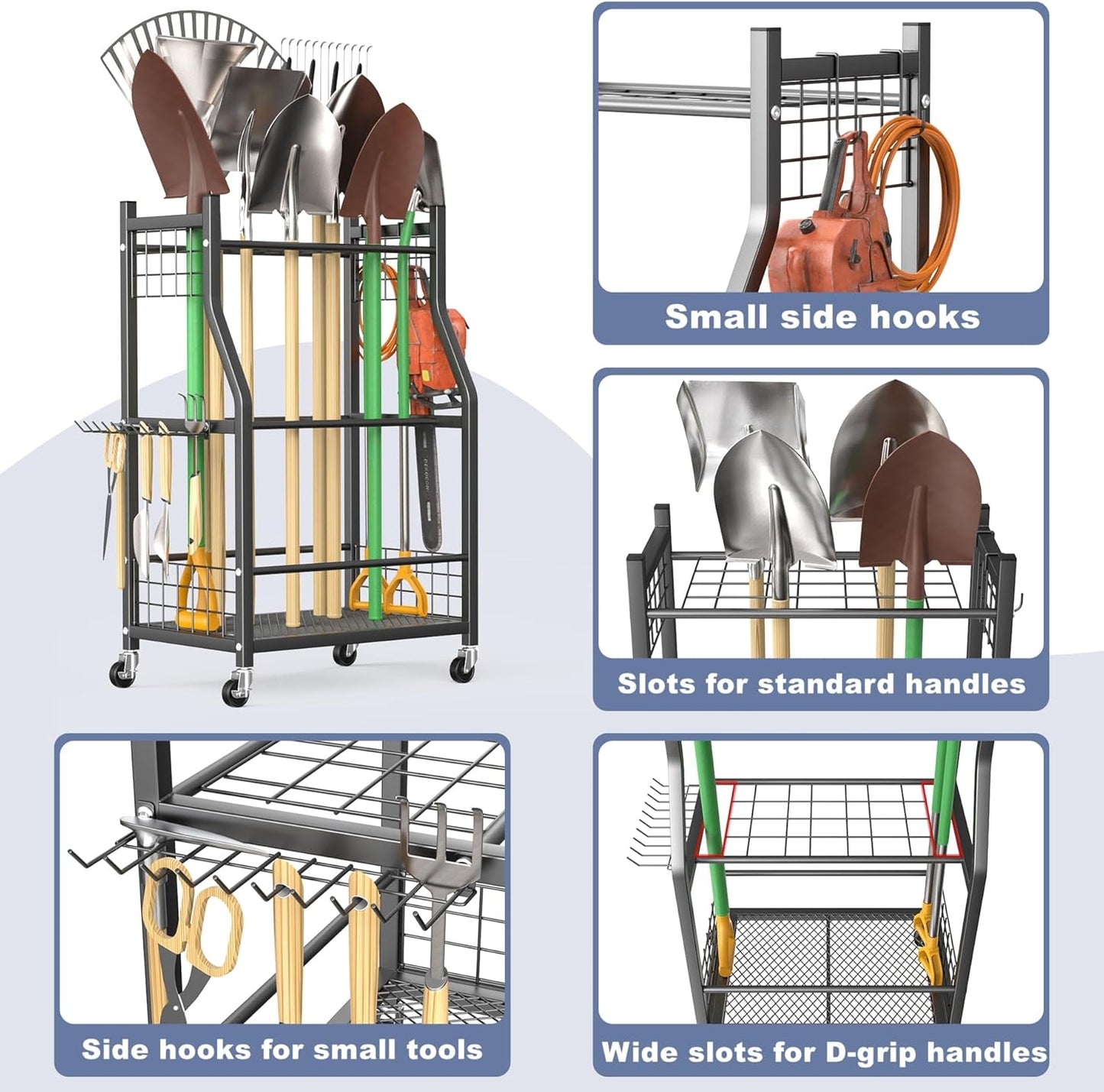 Small side hooks

Slots for standard handles

Side hooks for small tools

Wide slots for D-grip handles