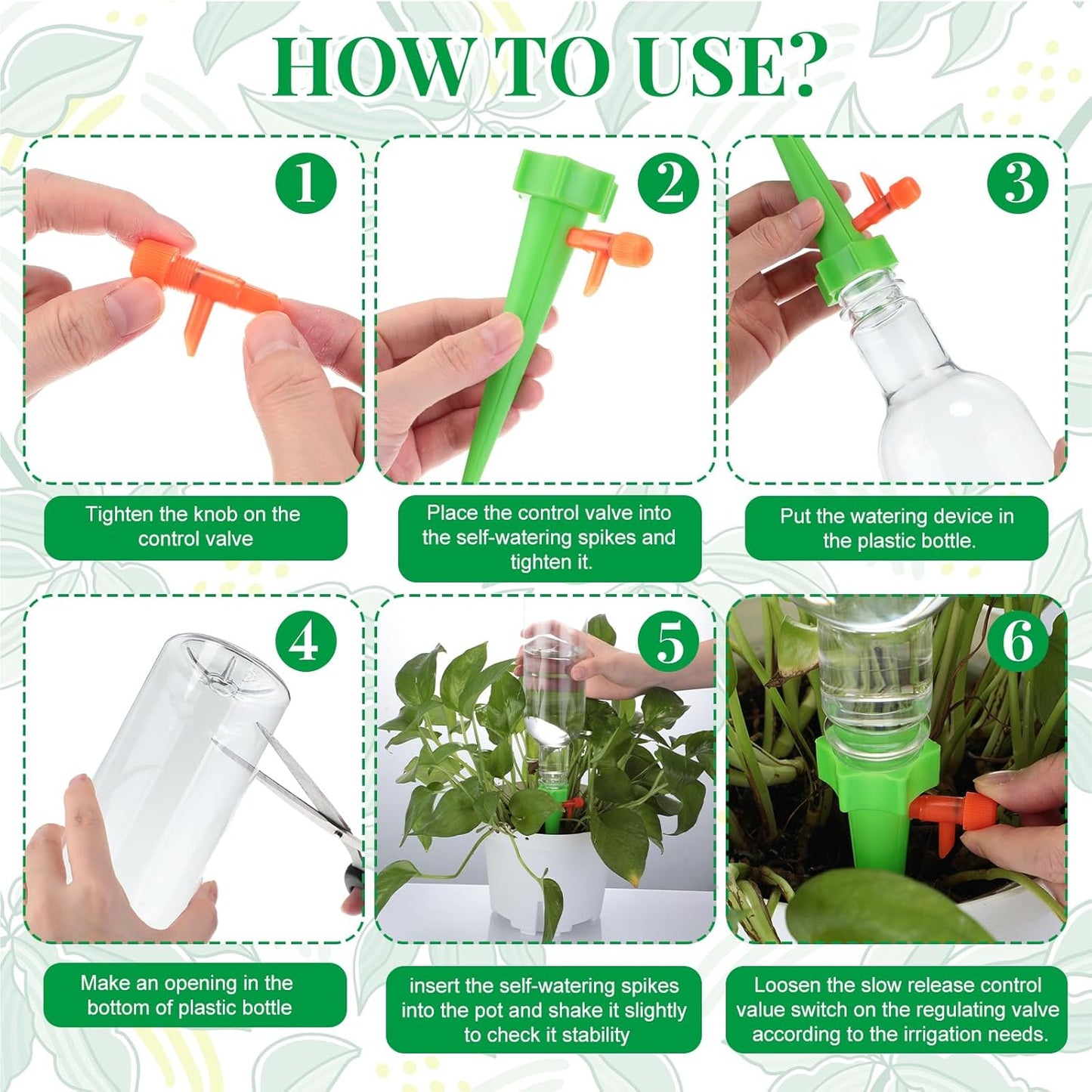 HOW TO USE?

1

Tighten the knob on the control valve

2

Place the control valve into the self-watering spikes and tighten it.

3

Put the watering device in the plastic bottle.

4

Make an opening in the bottom of plastic bottle

5

insert the self-watering spikes into the pot and shake it slightly to check it stability

6

Loosen the slow release control value switch on the regulating valve according to the irrigation needs.