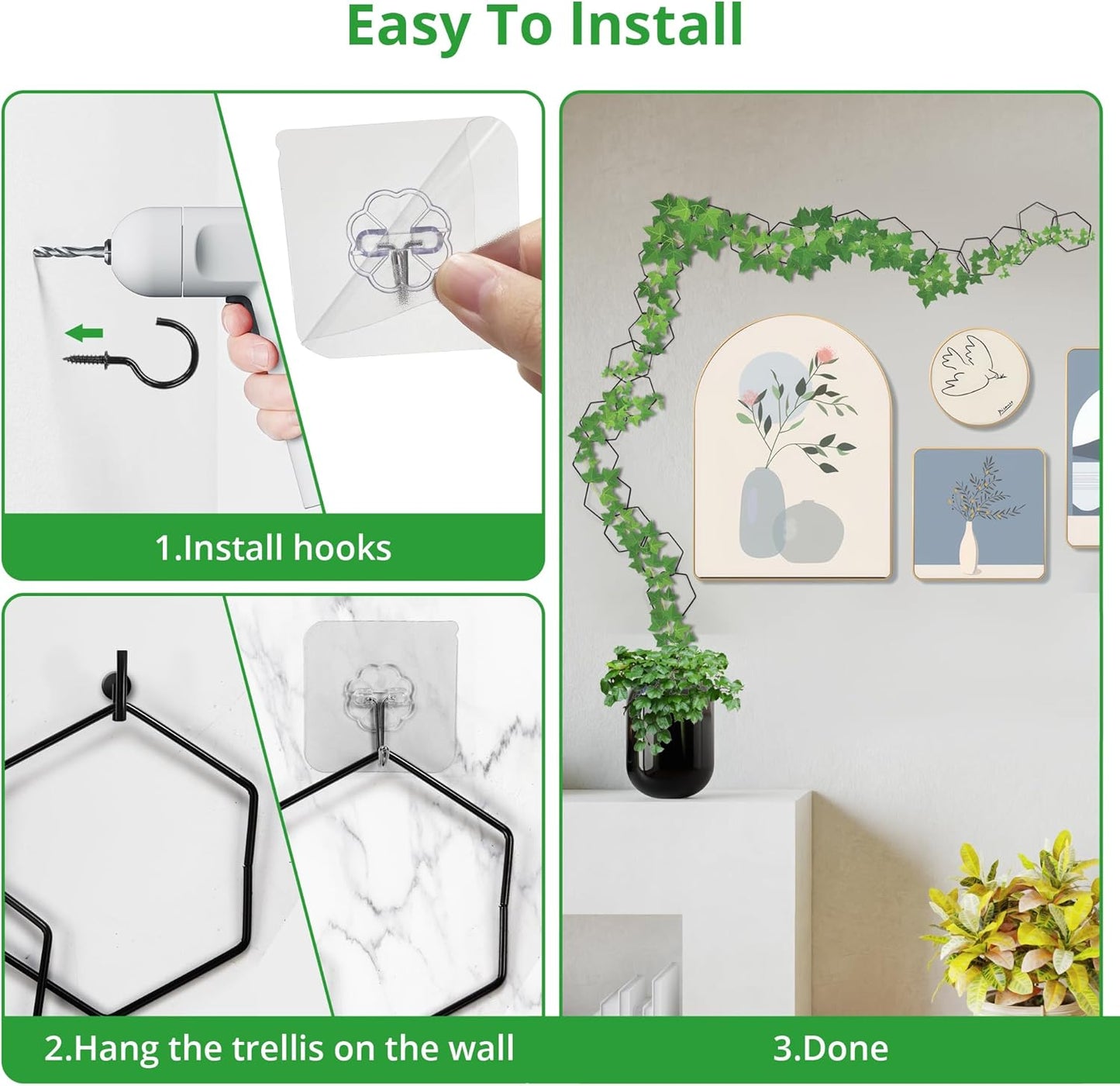 Easy To Install

1.Install hooks

2.Hang the trellis on the wall

3.Done