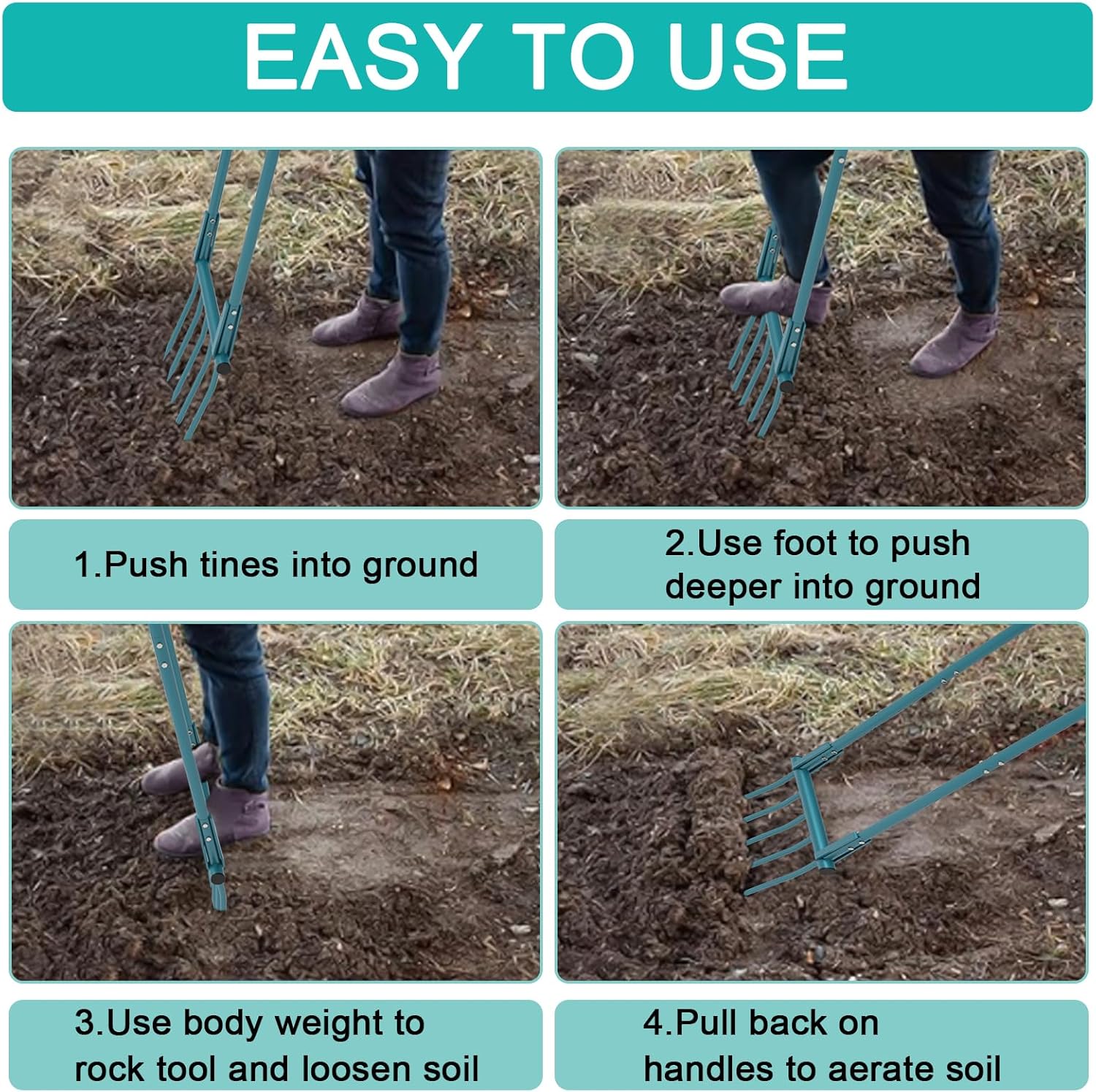 EASY TO USE

1.Push tines into ground

2.Use foot to push deeper into ground

3.Use body weight to rock tool and loosen soil

4.Pull back on handles to aerate soil