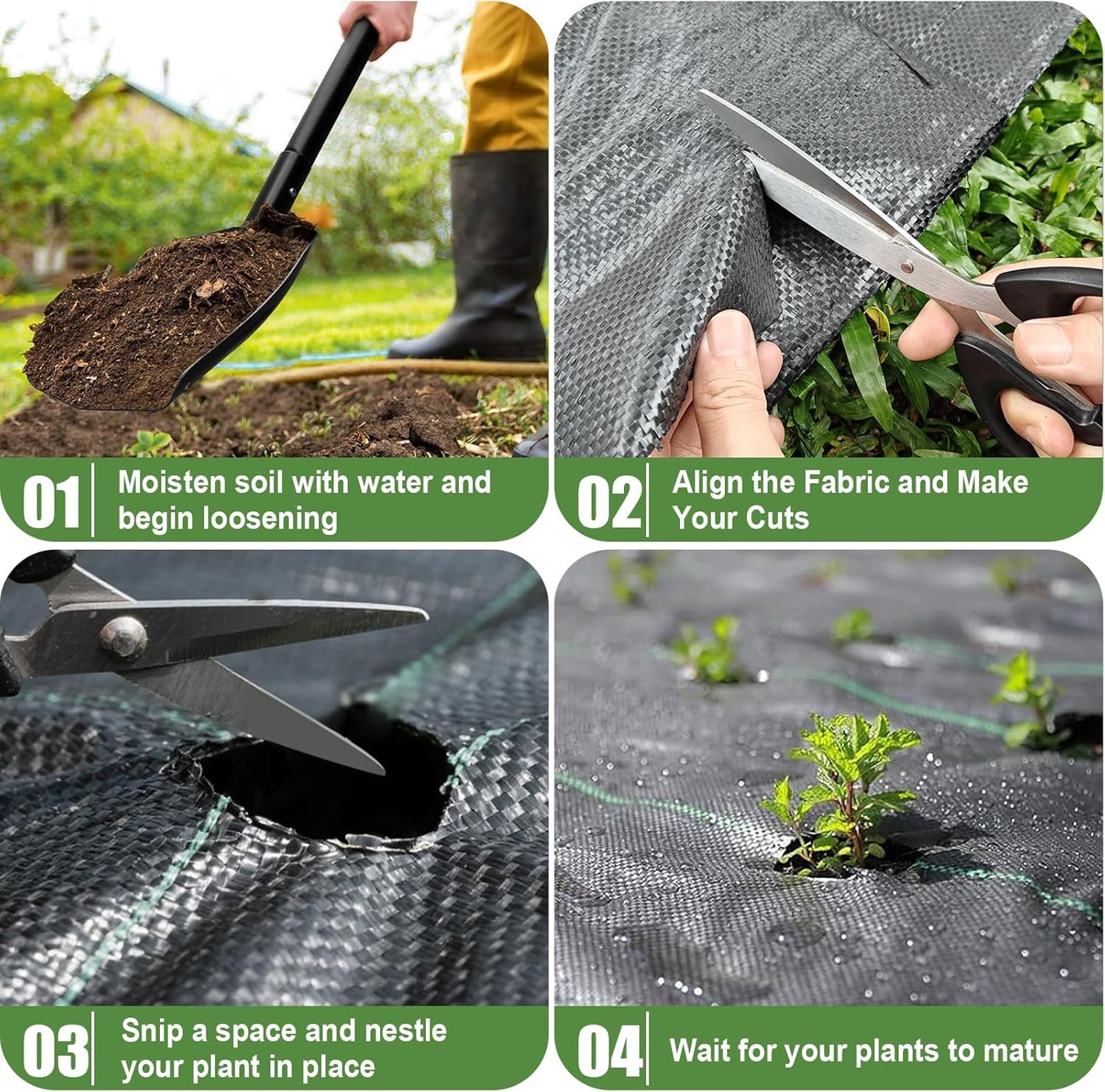 01 Moisten soil with water and begin loosening

02 Align the Fabric and Make Your Cuts

03 Snip a space and nestle your plant in place

04 Wait for your plants to mature