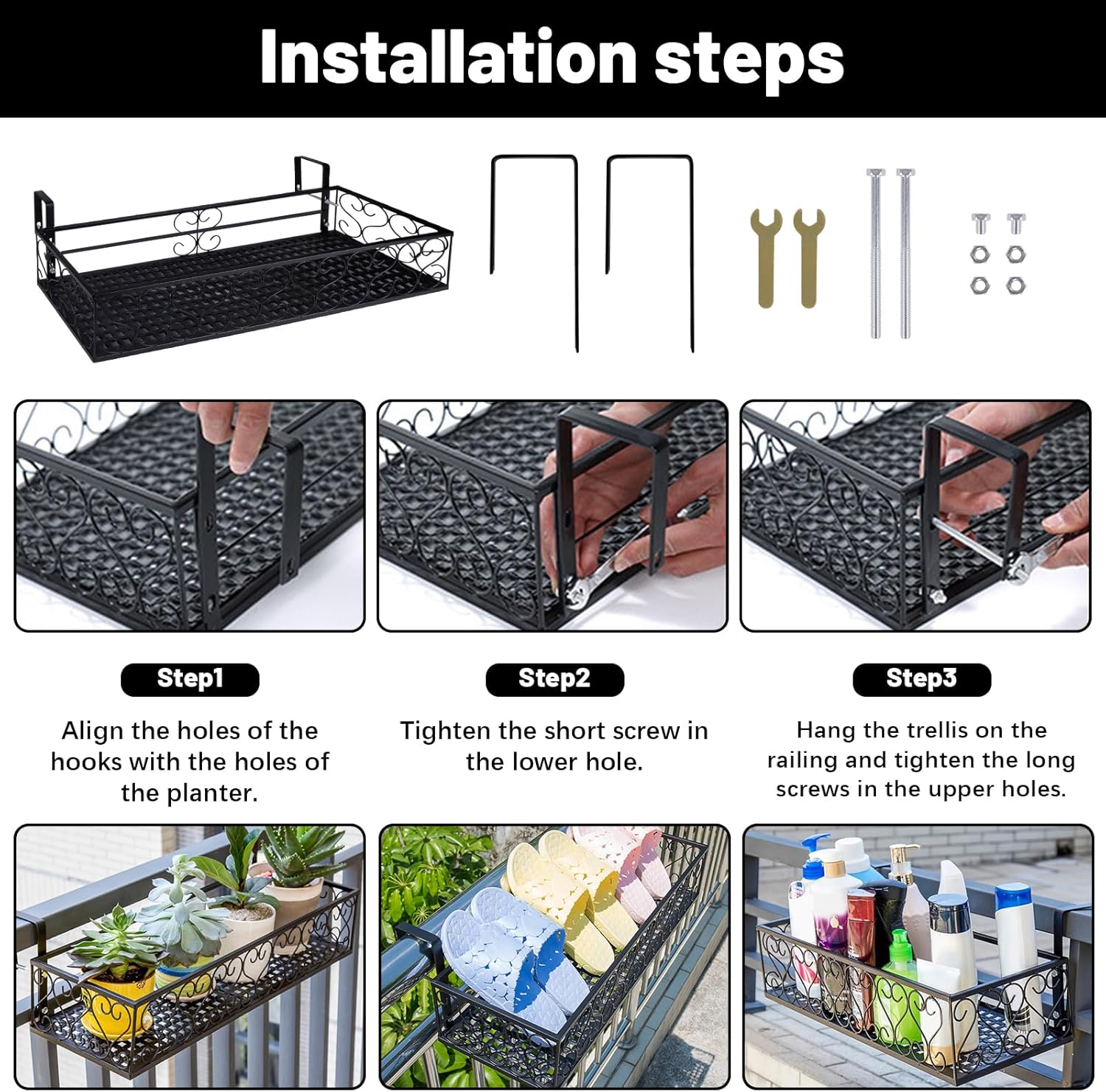 Installation steps

Step1

Align the holes of the hooks with the holes of the planter.

Step2

Tighten the short screw in the lower hole.

Step3

Hang the trellis on the railing and tighten the long screws in the upper holes.