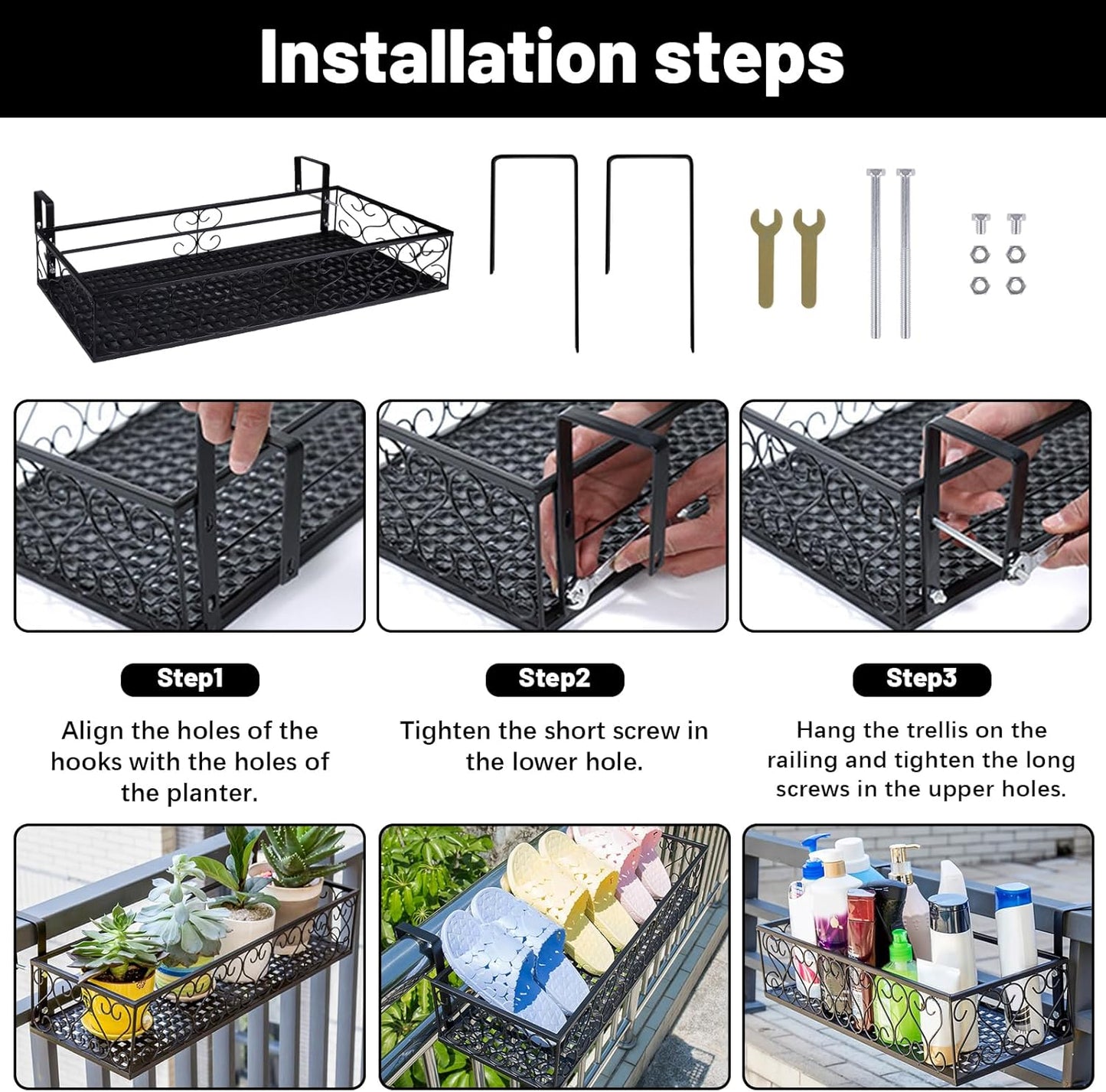 Installation steps

Step1

Align the holes of the hooks with the holes of the planter.

Step2

Tighten the short screw in the lower hole.

Step3

Hang the trellis on the railing and tighten the long screws in the upper holes.