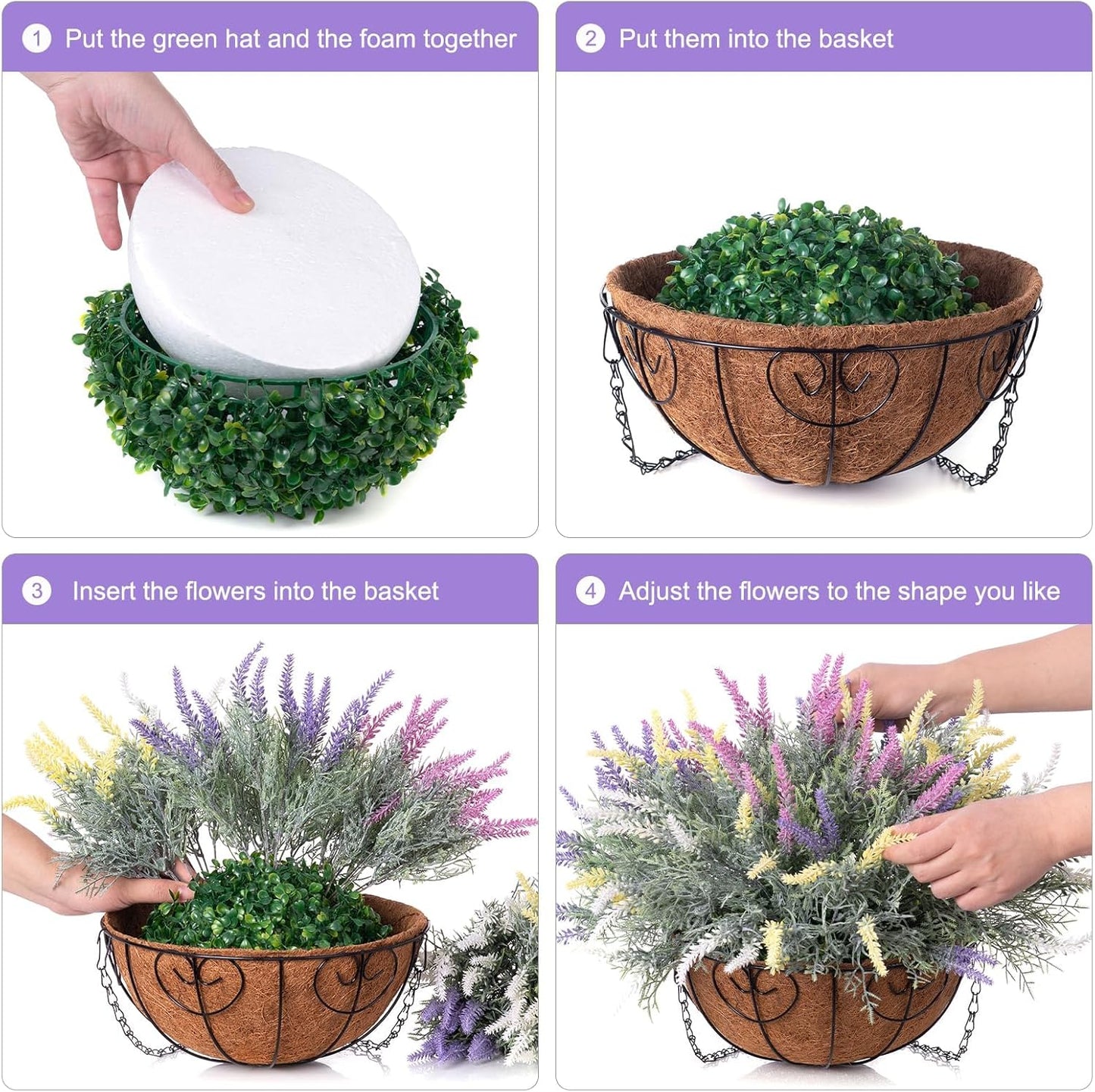 1 Put the green hat and the foam together

2 Put them into the basket

3 Insert the flowers into the basket

4 Adjust the flowers to the shape you like