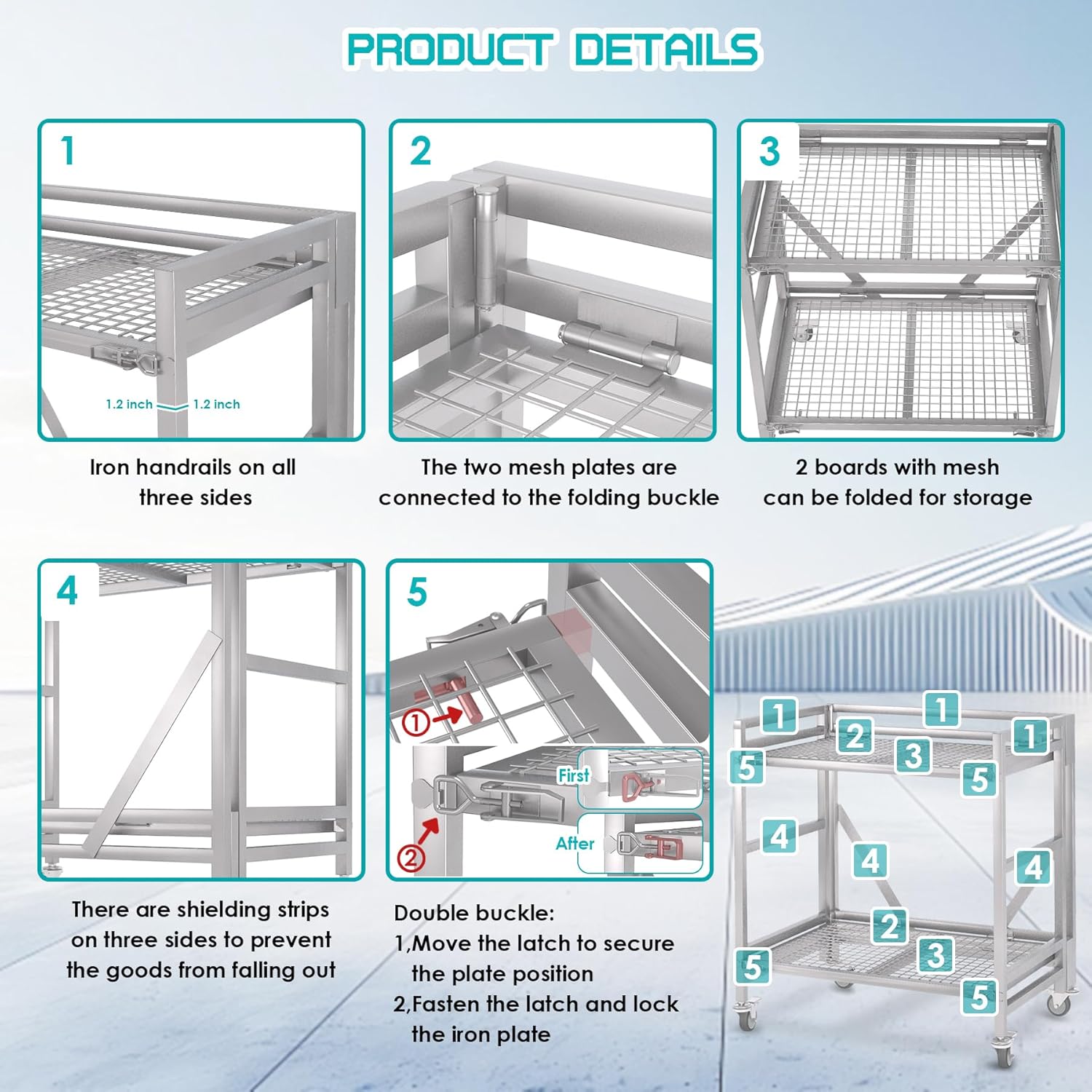 PRODUCT DETAILS

1

1.2 inch 1.2 inch

Iron handrails on all three sides

2

The two mesh plates are connected to the folding buckle

3

2 boards with mesh can be folded for storage

4

There are shielding strips on three sides to prevent the goods from falling out

5

①

②

First

After

Double buckle:
1,Move the latch to secure the plate position
2,Fasten the latch and lock the iron plate

1 1 1 2 3 5 5 4 4 4 2 3 5 5