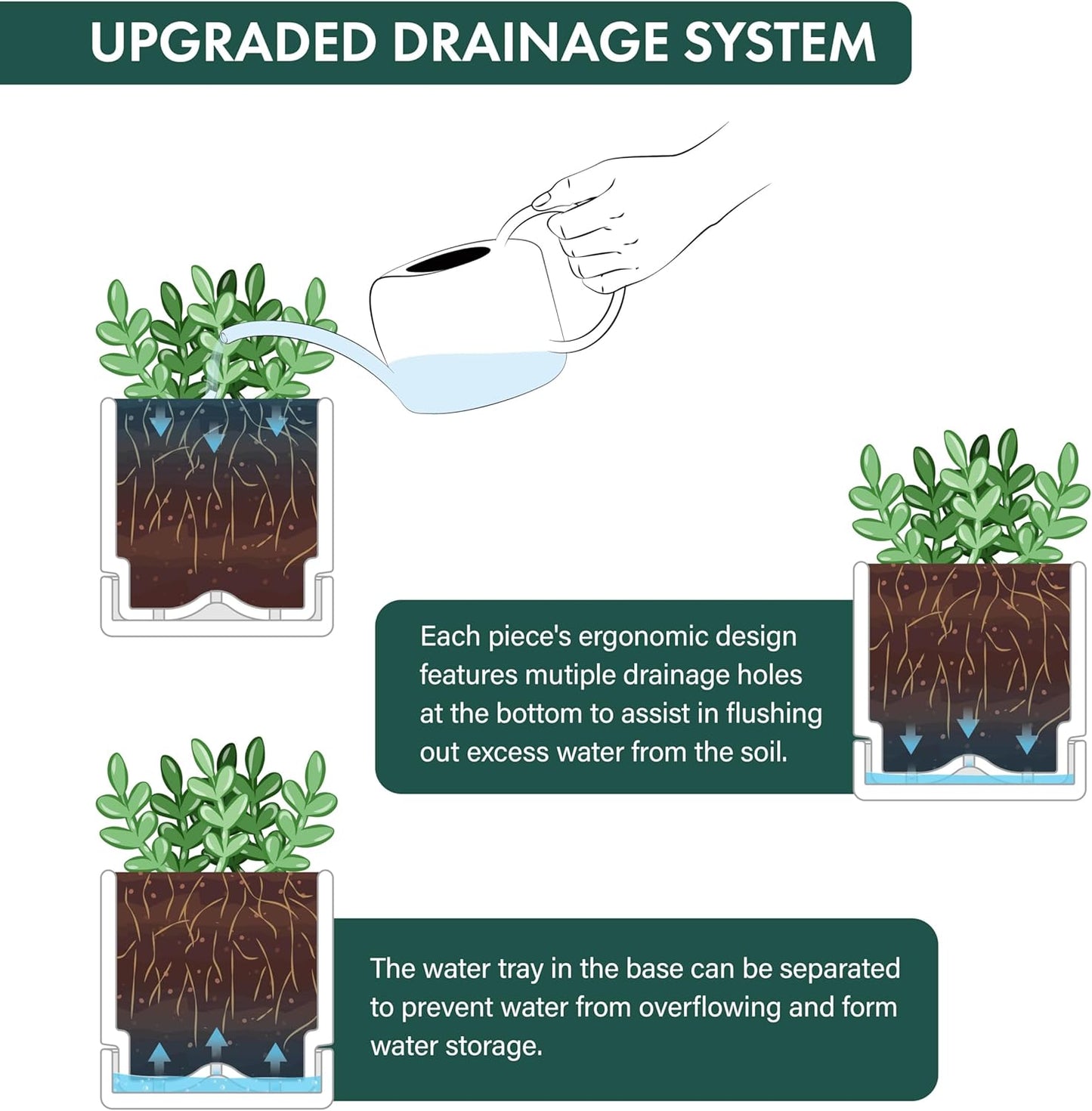 UPGRADED DRAINAGE SYSTEM

Each piece's ergonomic design features mutiple drainage holes at the bottom to assist in flushing out excess water from the soil.

The water tray in the base can be separated to prevent water from overflowing and form water storage.