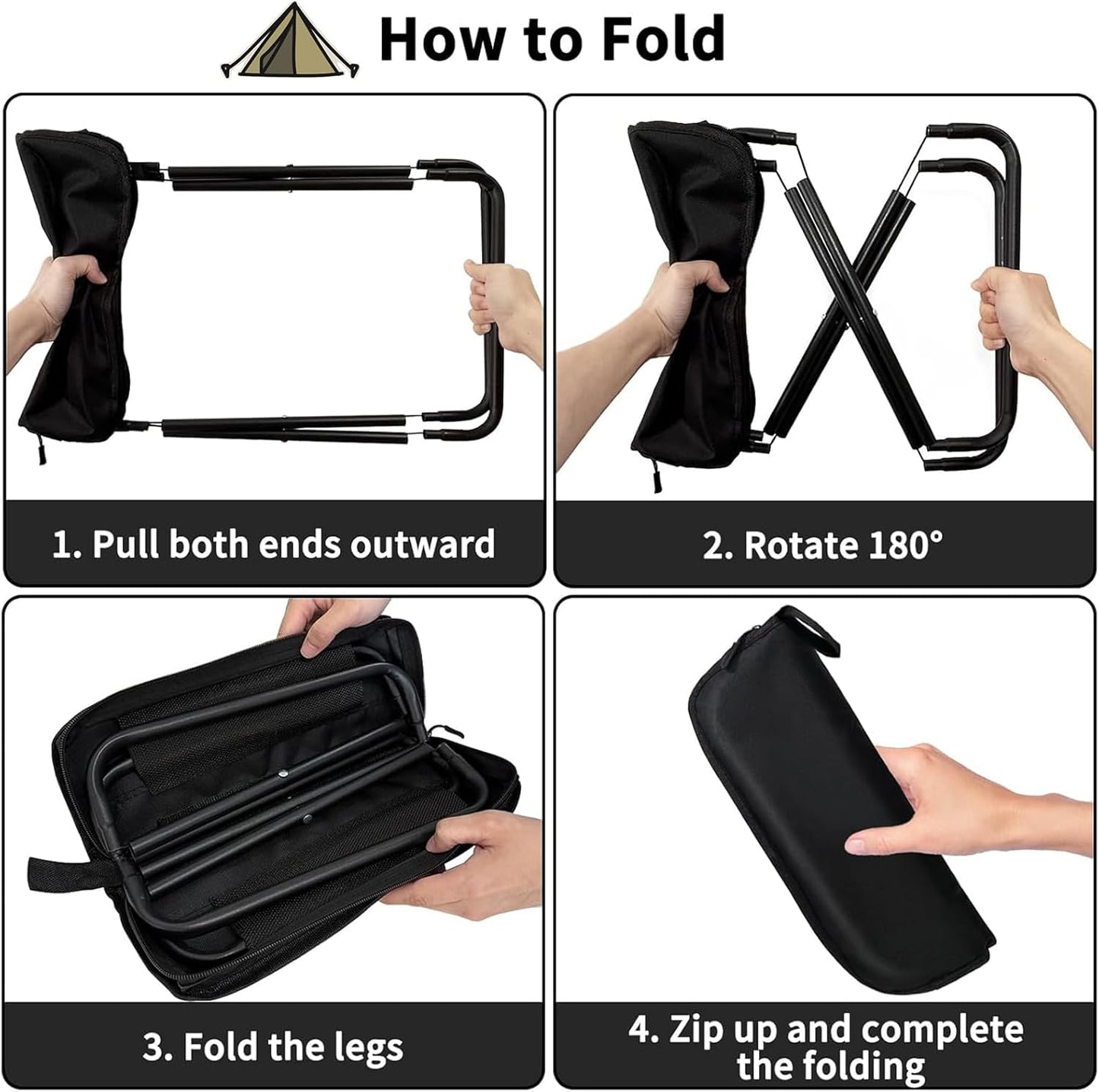 How to Fold

1. Pull both ends outward

2. Rotate 180°

3. Fold the legs

4. Zip up and complete the folding