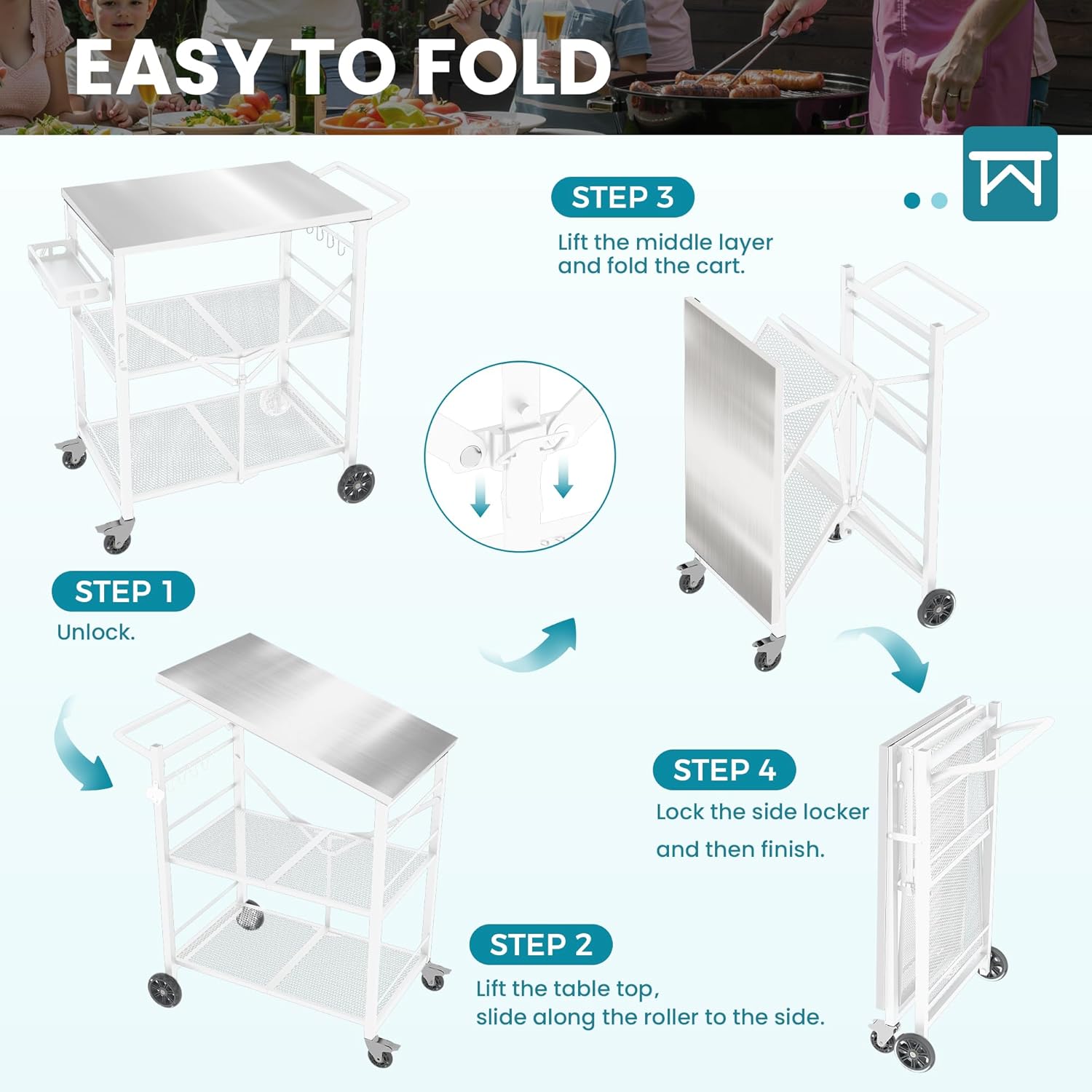 EASY TO FOLD

STEP 1
Unlock.

STEP 2
Lift the table top,
slide along the roller to the side.

STEP 3
Lift the middle layer
and fold the cart.

STEP 4
Lock the side locker
and then finish.