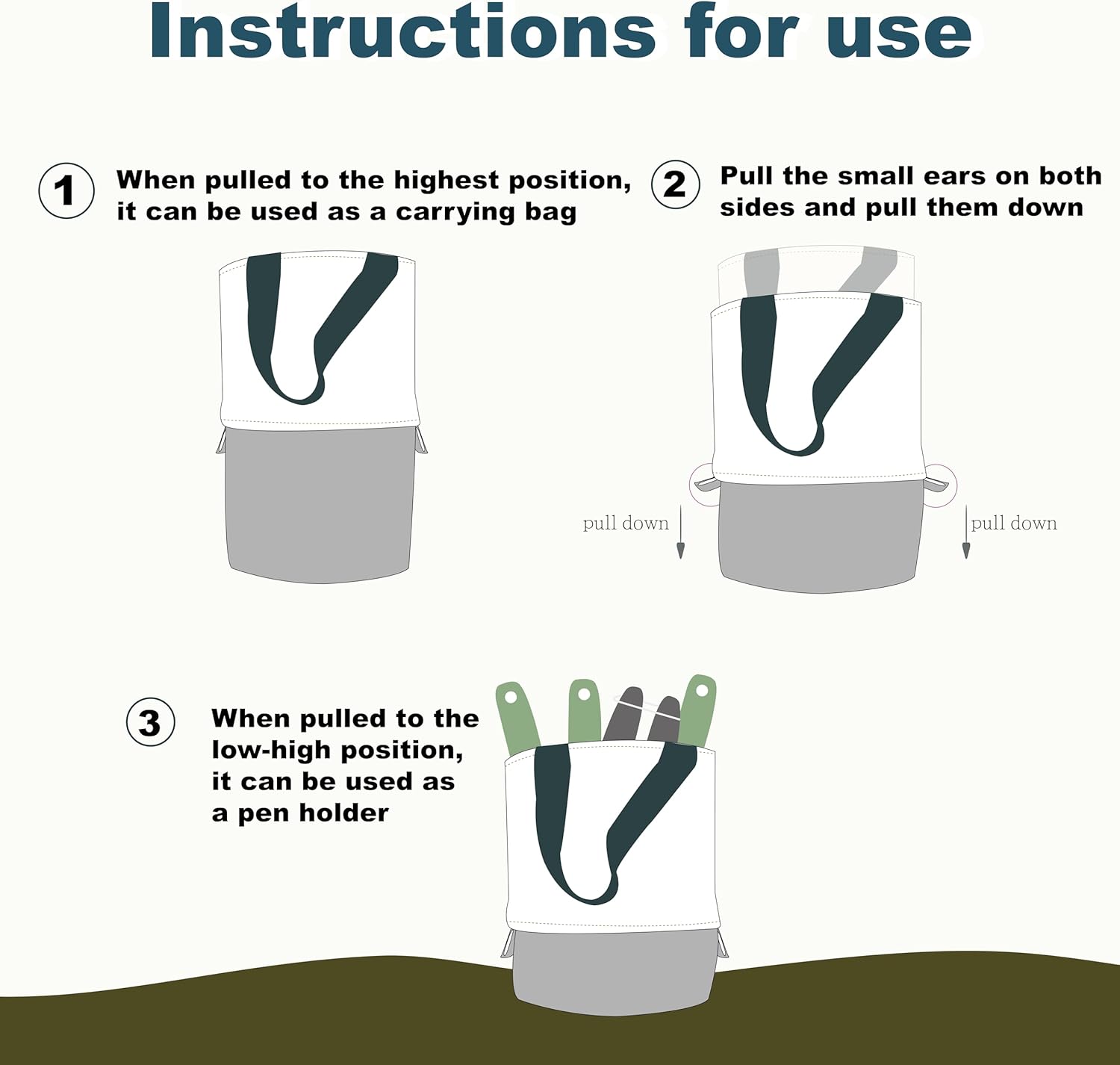 Instructions for use

1 When pulled to the highest position, it can be used as a carrying bag

2 Pull the small ears on both sides and pull them down

pull down

pull down

3 When pulled to the low-high position, it can be used as a pen holder