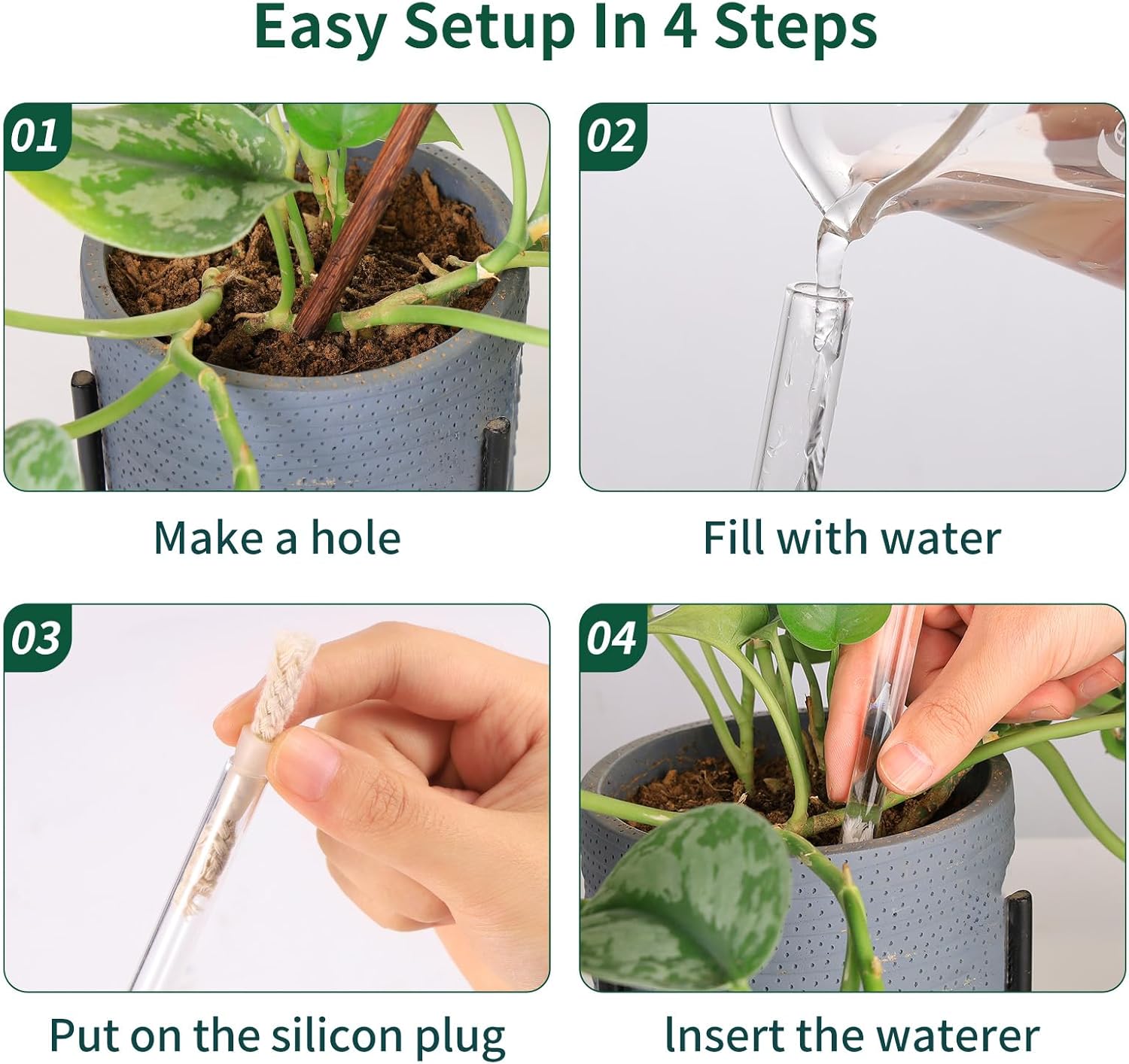 Easy Setup In 4 Steps

01

Make a hole

02

Fill with water

03

Put on the silicon plug

04

Insert the waterer