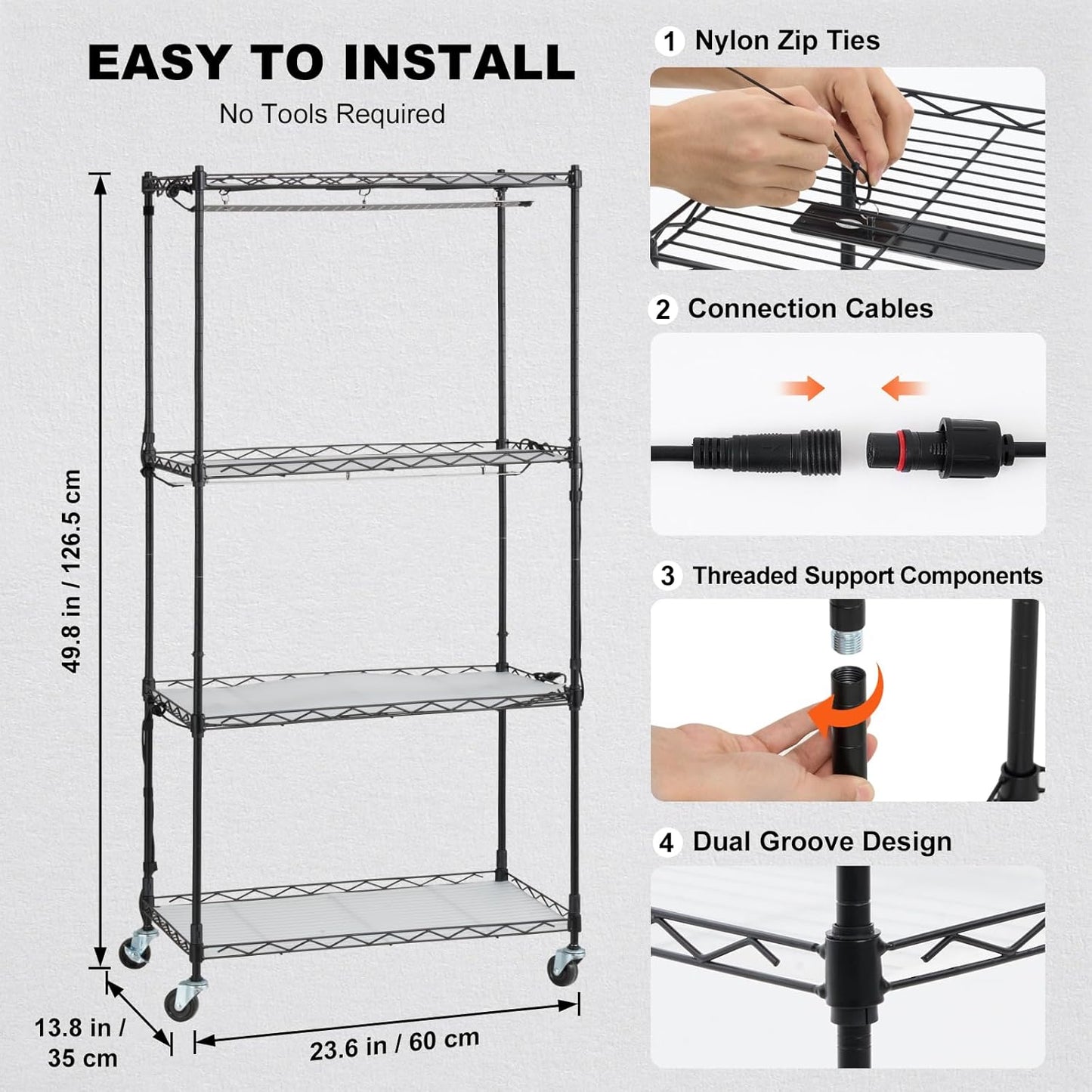 EASY TO INSTALL

No Tools Required

49.8 in / 126.5 cm

13.8 in / 35 cm

23.6 in / 60 cm

1 Nylon Zip Ties

2 Connection Cables

3 Threaded Support Components

4 Dual Groove Design