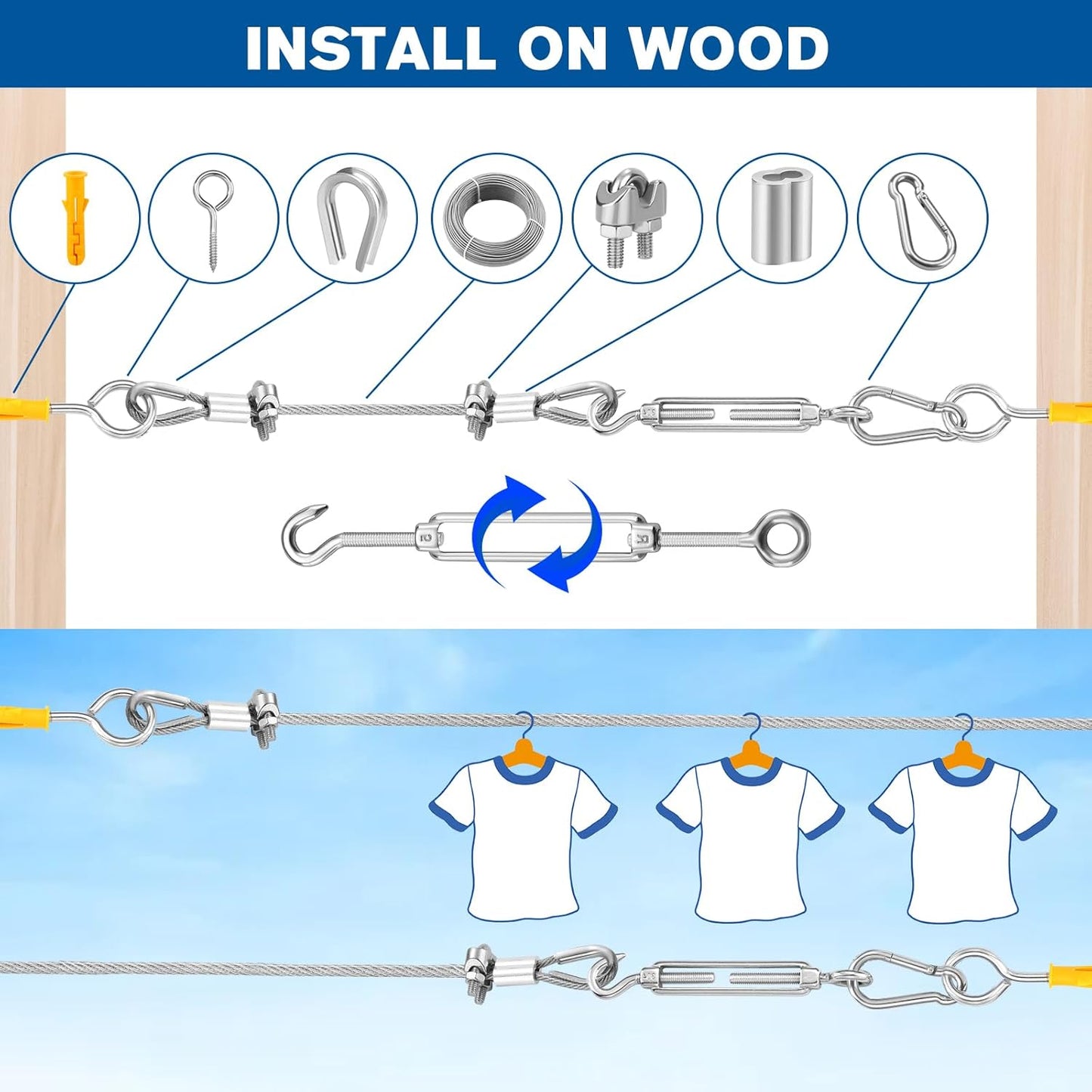 INSTALL ON WOOD