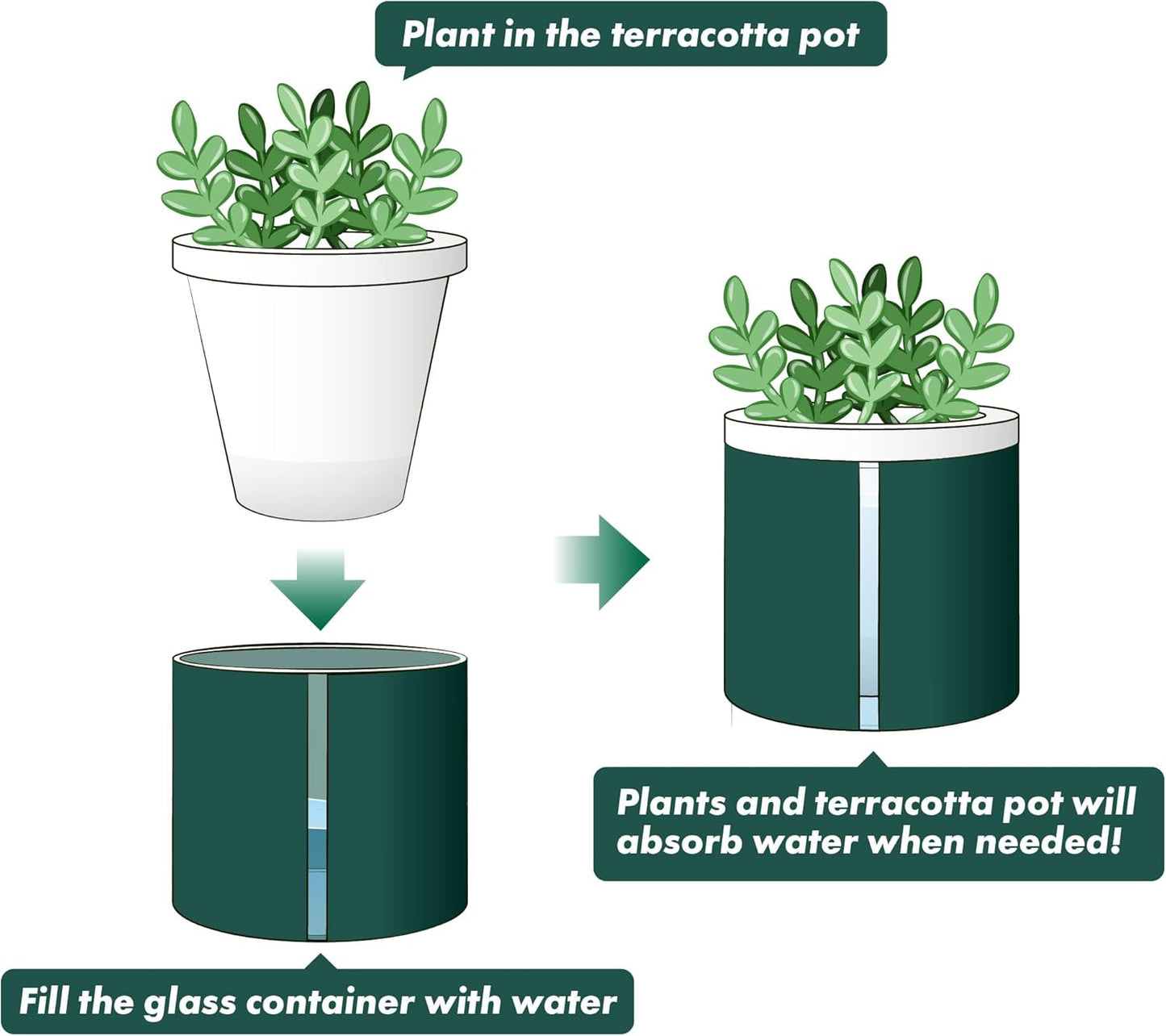 Plant in the terracotta pot

Fill the glass container with water

Plants and terracotta pot will absorb water when needed!