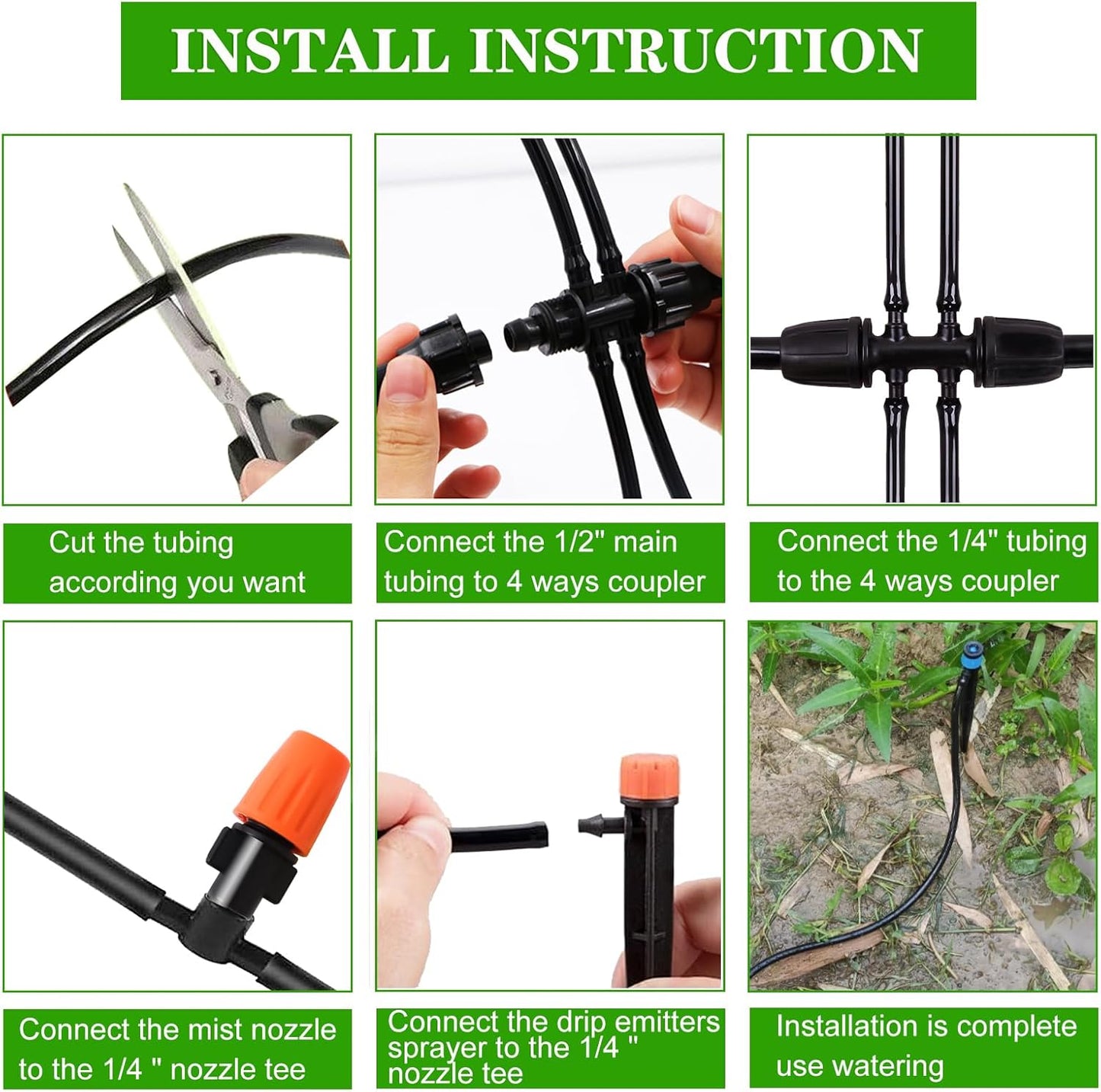 INSTALL INSTRUCTION

Cut the tubing according you want

Connect the 1/2" main tubing to 4 ways coupler

Connect the 1/4" tubing to the 4 ways coupler

Connect the mist nozzle to the 1/4 " nozzle tee

Connect the drip emitters sprayer to the 1/4 " nozzle tee

Installation is complete use watering