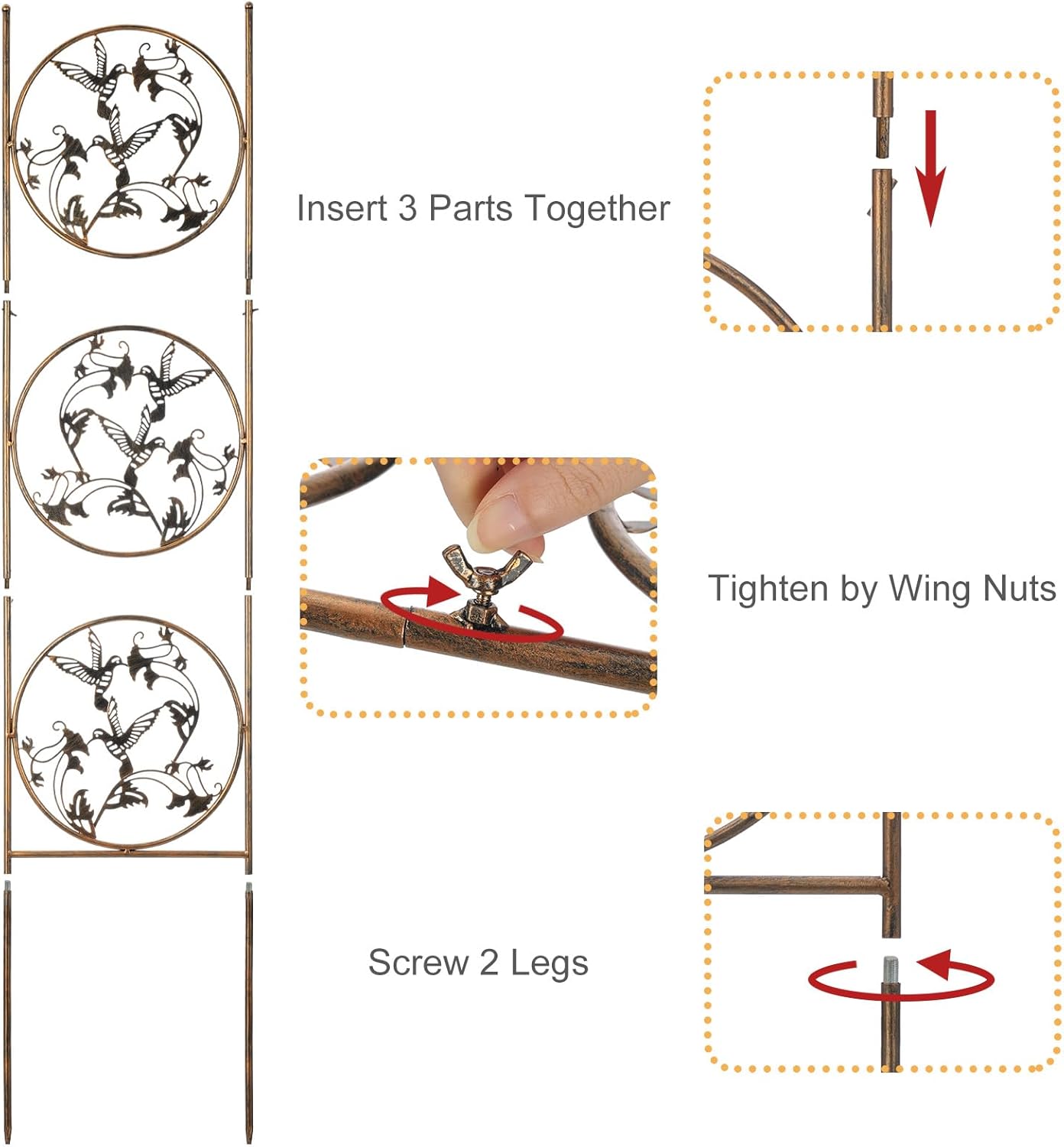 Insert 3 Parts Together

Tighten by Wing Nuts

Screw 2 Legs