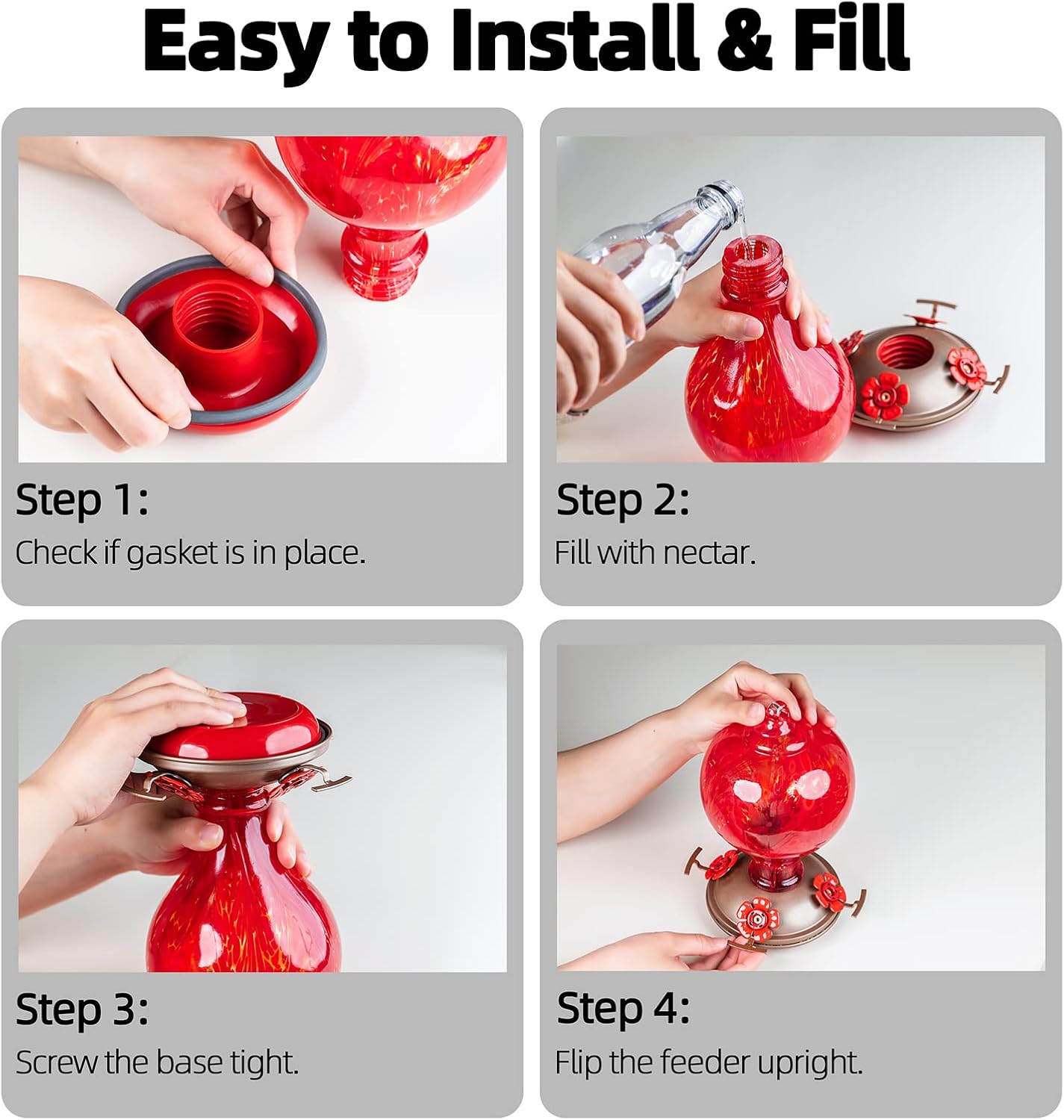 Easy to Install & Fill

Step 1:
Check if gasket is in place.

Step 2:
Fill with nectar.

Step 3:
Screw the base tight.

Step 4:
Flip the feeder upright.