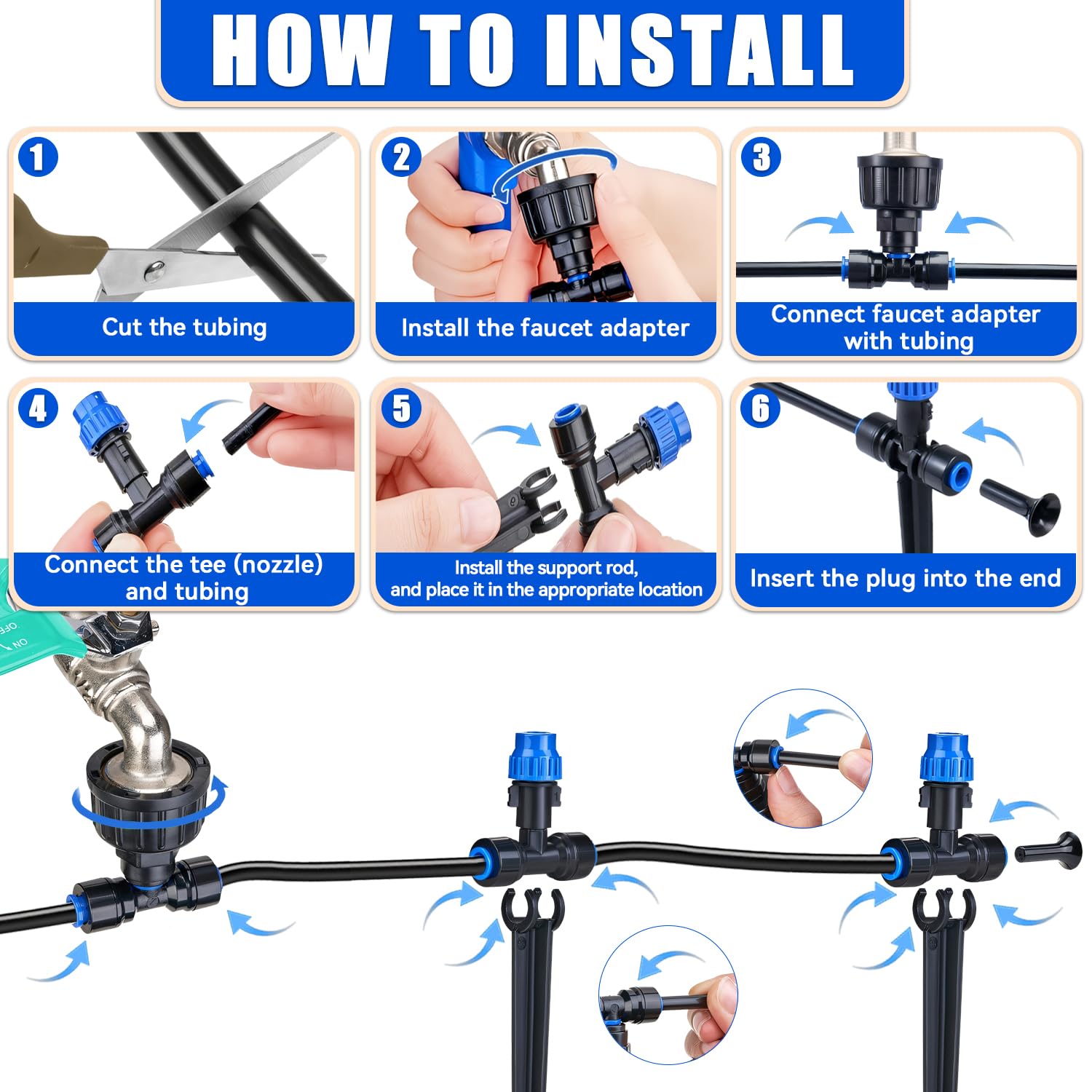 HOW TO INSTALL

1
Cut the tubing

2
Install the faucet adapter

3
Connect faucet adapter with tubing

4
Connect the tee (nozzle) and tubing

5
Install the support rod, and place it in the appropriate location

6
Insert the plug into the end

OFF
ON