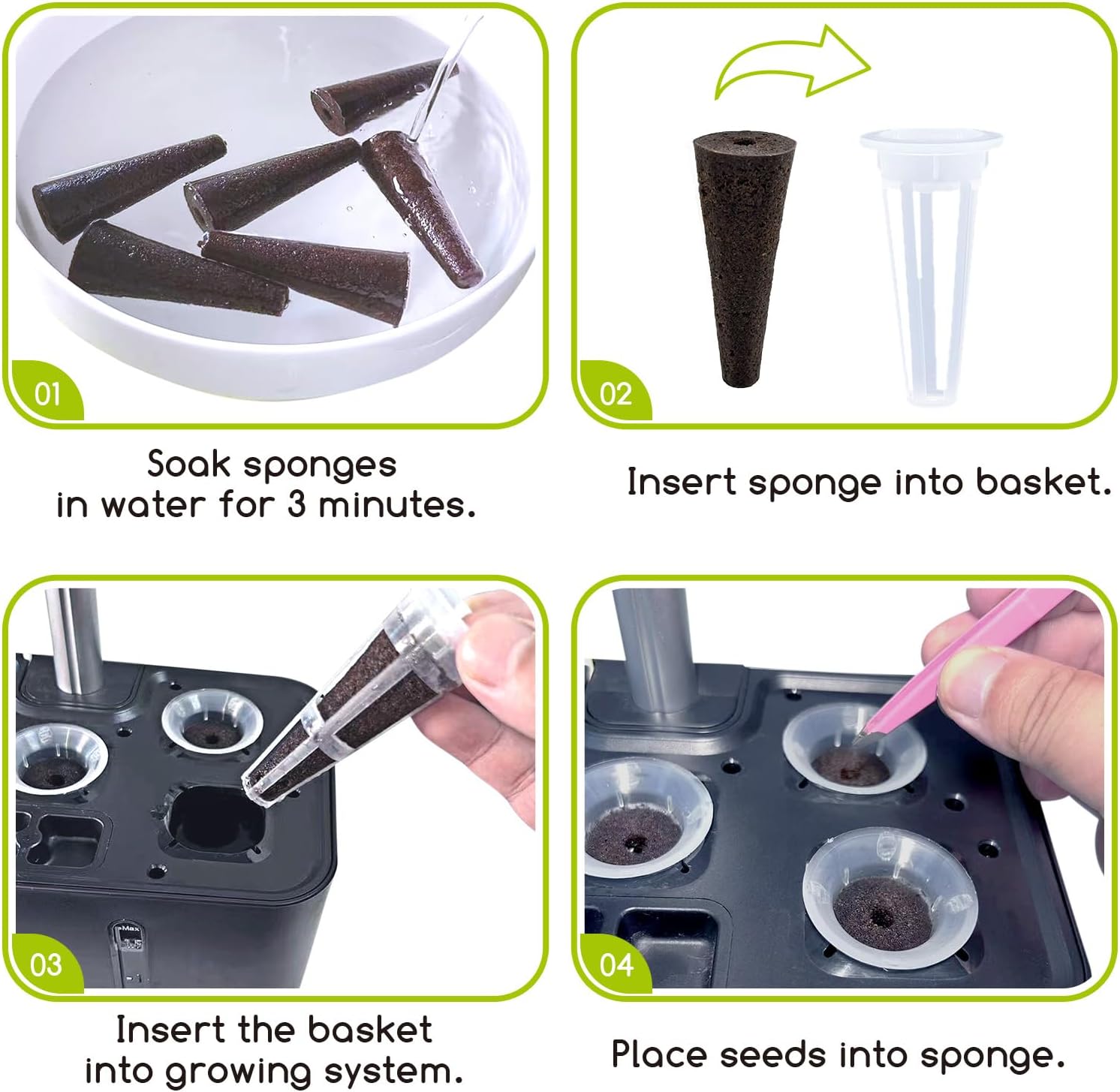 01

Soak sponges in water for 3 minutes.

02

Insert sponge into basket.

Max

03

Insert the basket into growing system.

04

Place seeds into sponge.