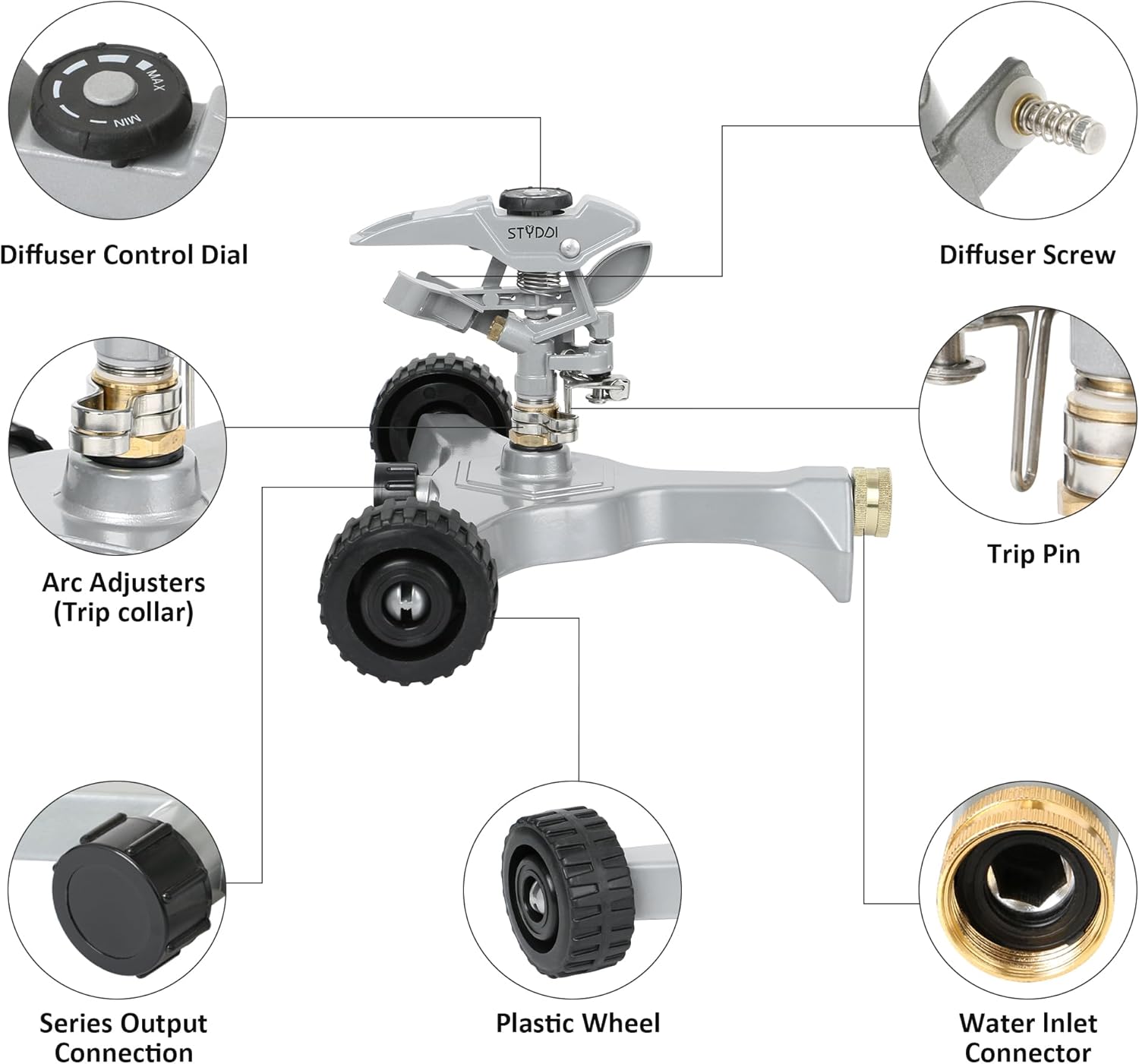 MAX
MIN

Diffuser Control Dial

STYDDI

Diffuser Screw

Arc Adjusters (Trip collar)

Trip Pin

Series Output Connection

Plastic Wheel

Water Inlet Connector