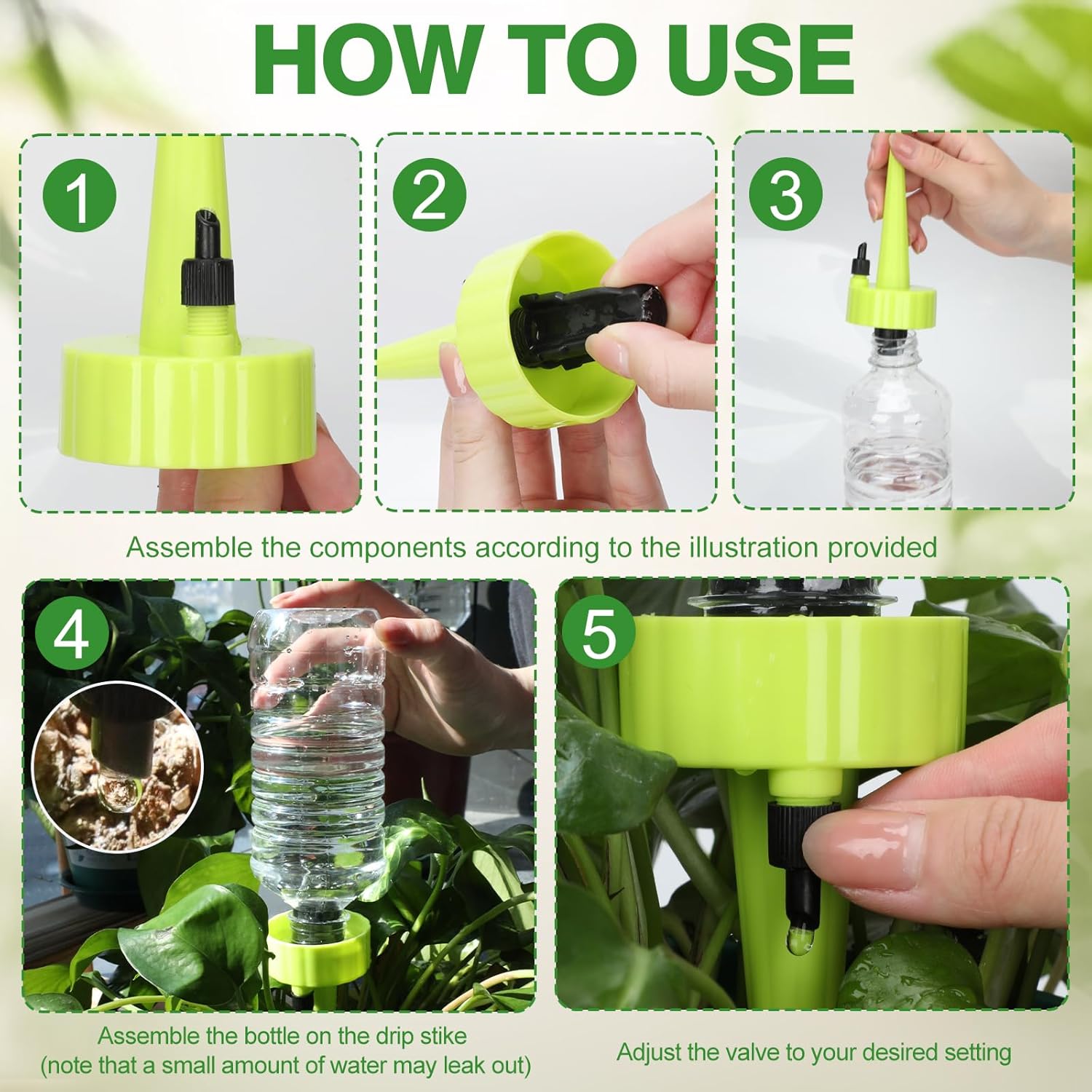 HOW TO USE

1

2

3

Assemble the components according to the illustration provided

4

5

Assemble the bottle on the drip stike (note that a small amount of water may leak out)

Adjust the valve to your desired setting