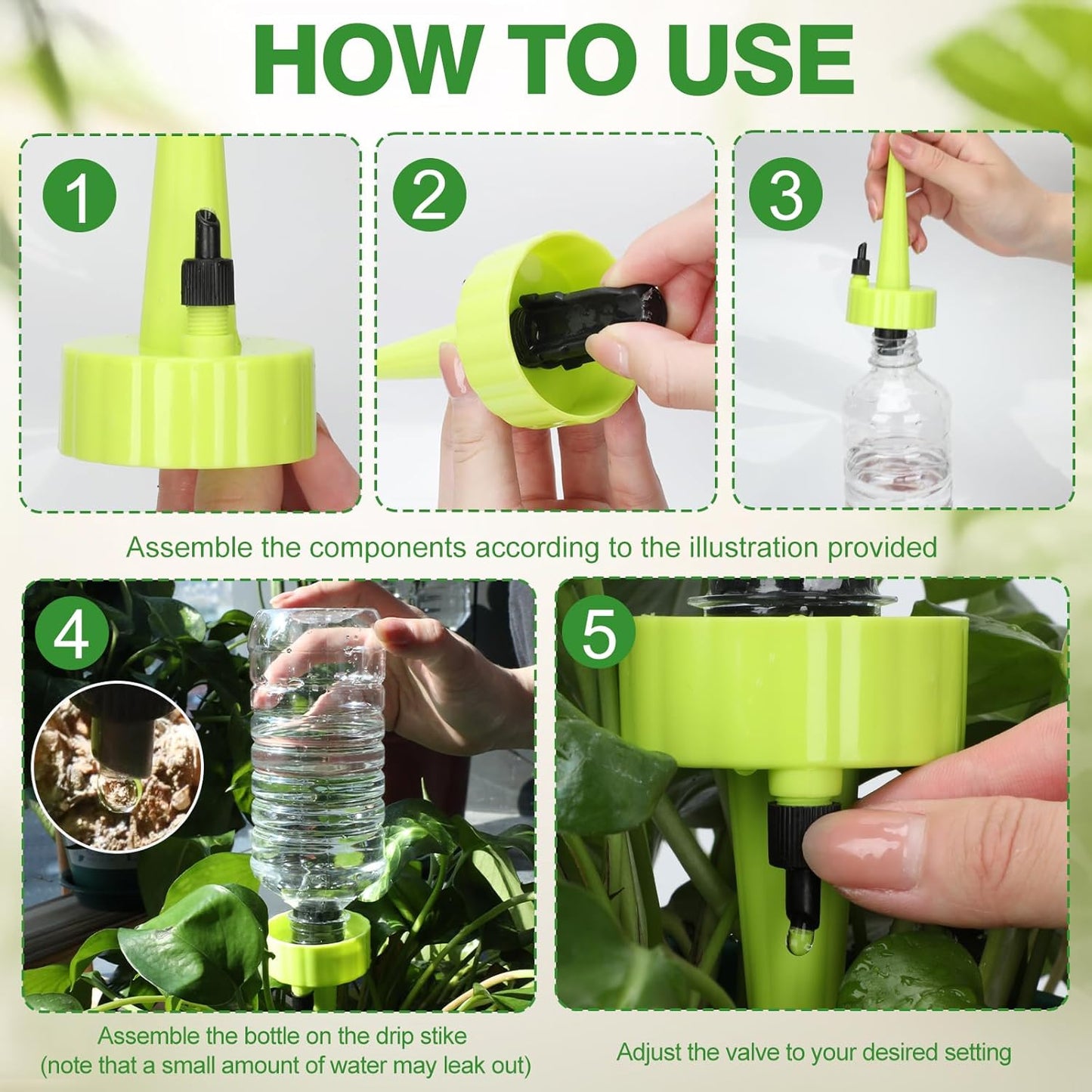 HOW TO USE

1

2

3

Assemble the components according to the illustration provided

4

5

Assemble the bottle on the drip stike (note that a small amount of water may leak out)

Adjust the valve to your desired setting