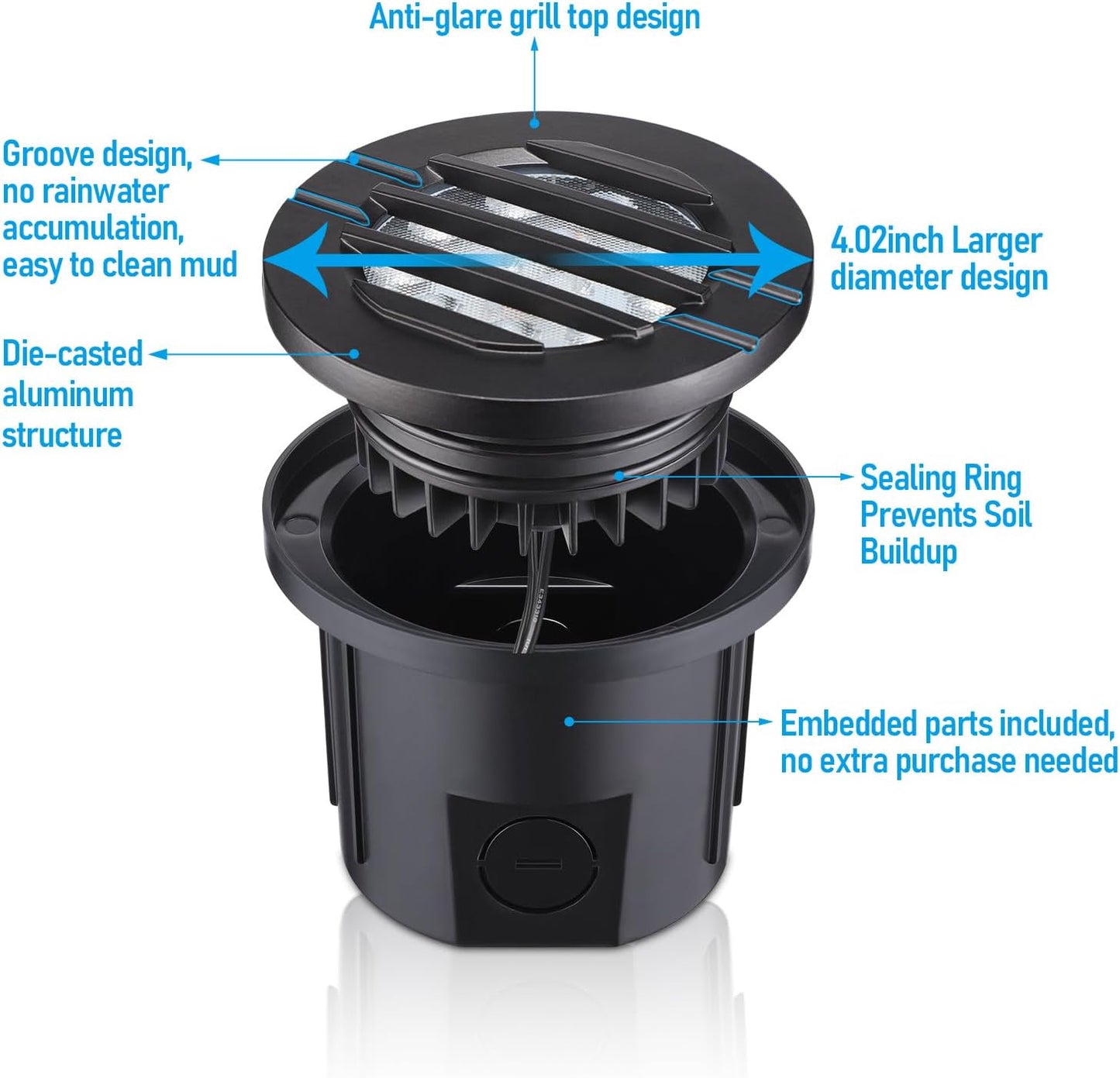 Anti-glare grill top design

Groove design, no rainwater accumulation, easy to clean mud

4.02inch Larger diameter design

Die-casted aluminum structure

Sealing Ring Prevents Soil Buildup

Embedded parts included, no extra purchase needed