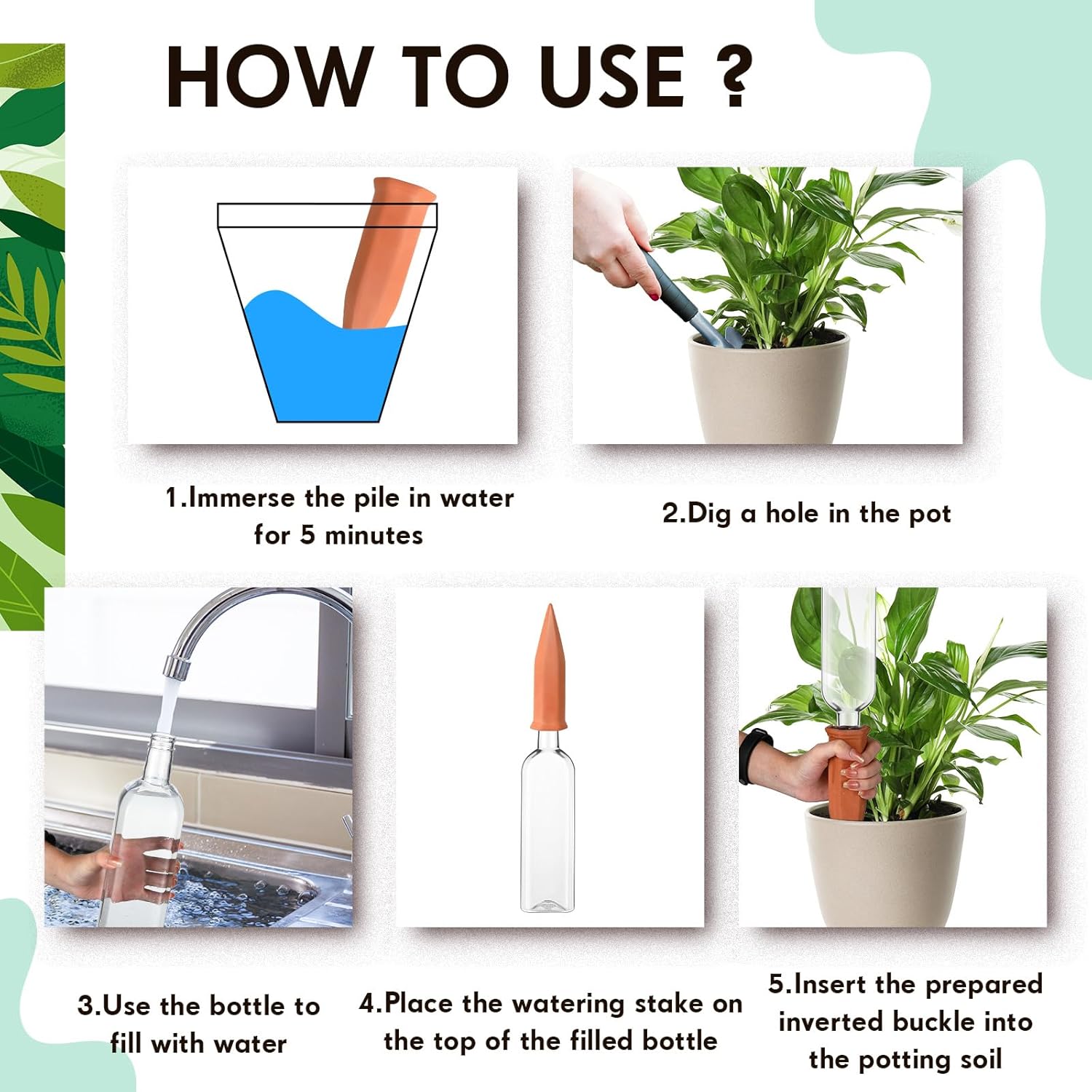 HOW TO USE ?

1.Immerse the pile in water for 5 minutes

2.Dig a hole in the pot

3.Use the bottle to fill with water

4.Place the watering stake on the top of the filled bottle

5.Insert the prepared inverted buckle into the potting soil