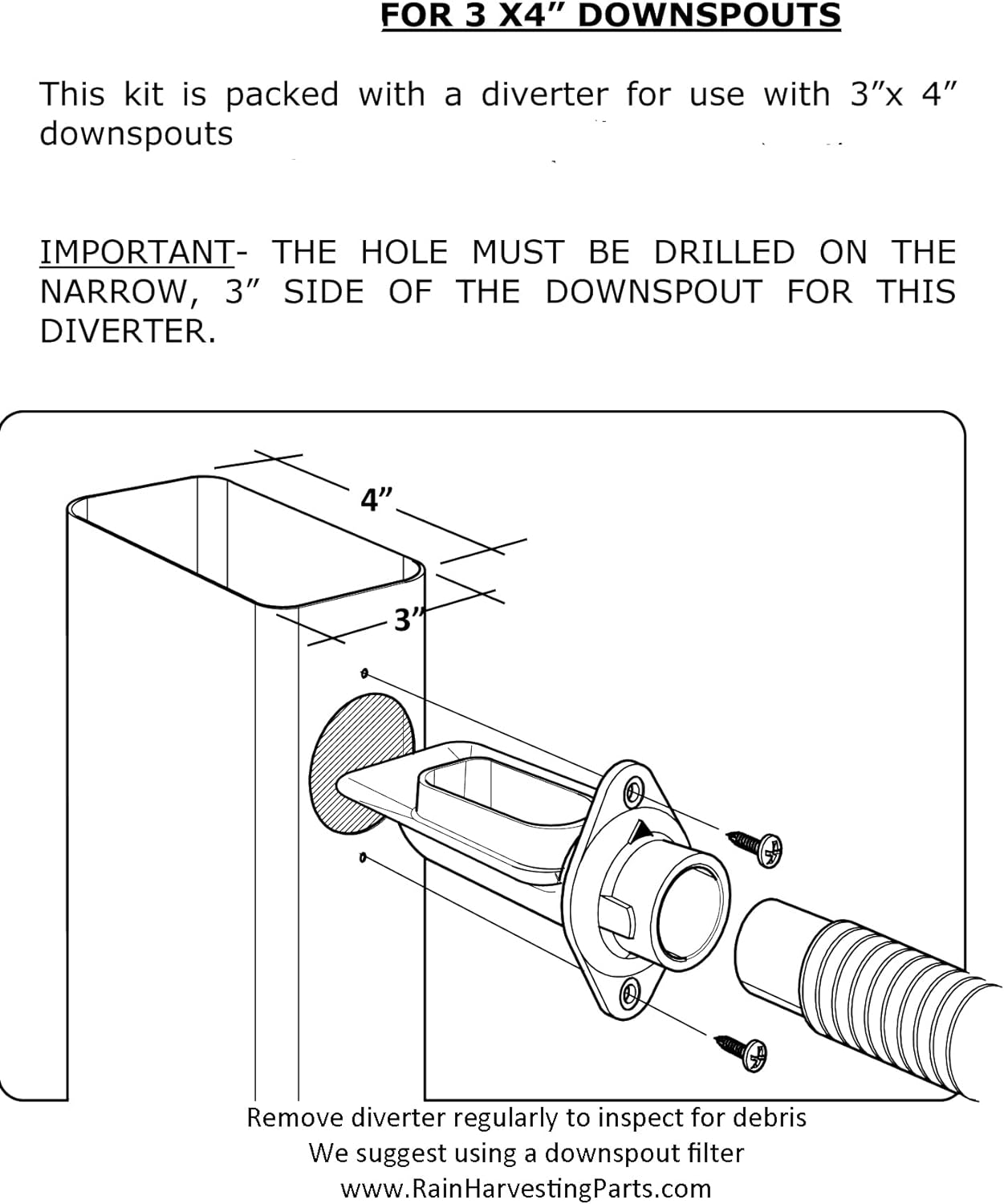 FOR 3 X4” DOWNSPOUTS

This kit is packed with a diverter for use with 3”x 4” downspouts

IMPORTANT- THE HOLE MUST BE DRILLED ON THE NARROW, 3” SIDE OF THE DOWNSPOUT FOR THIS DIVERTER.

4”

3”

Remove diverter regularly to inspect for debris
We suggest using a downspout filter
www.RainHarvestingParts.com