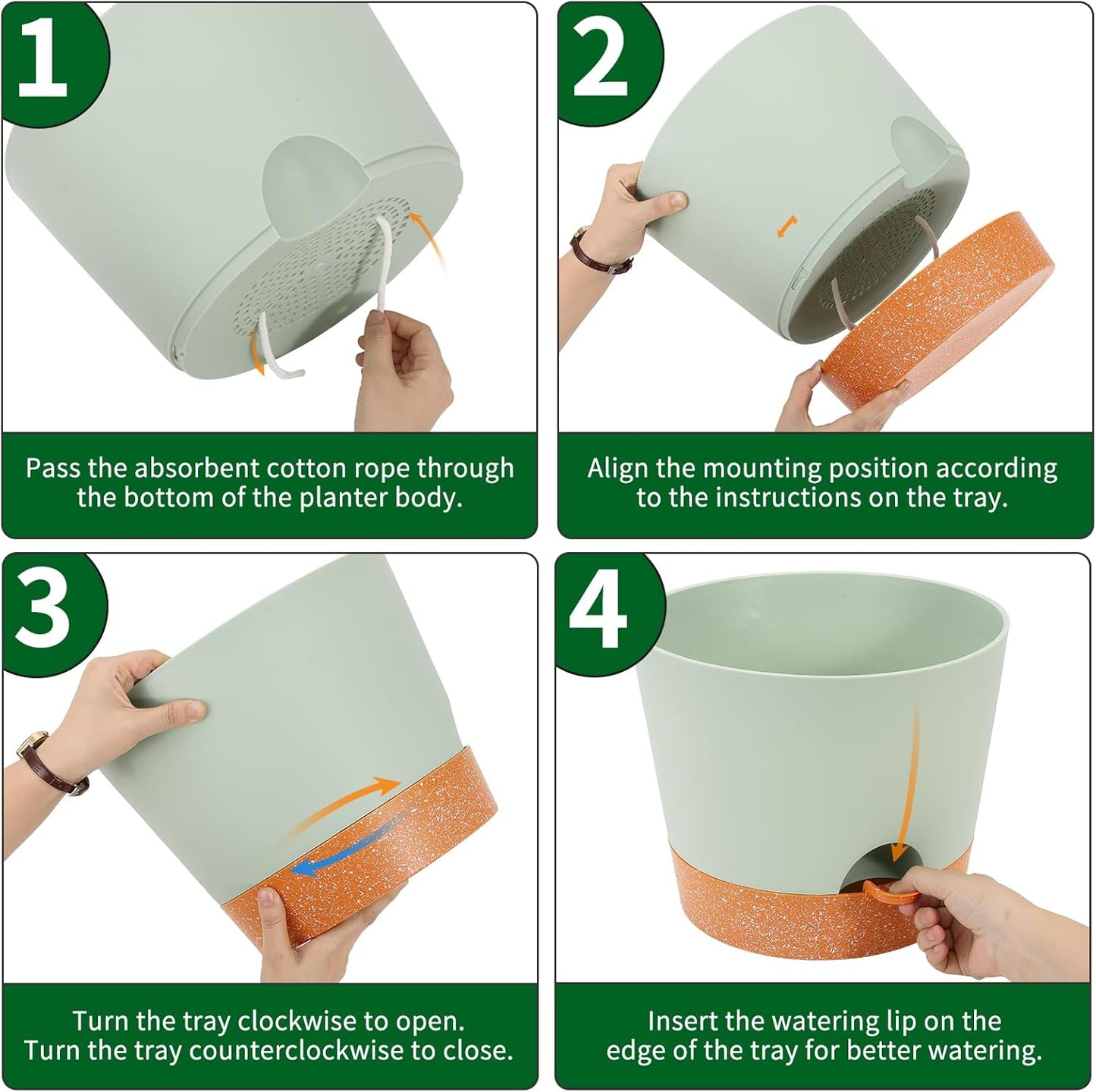 1

Pass the absorbent cotton rope through the bottom of the planter body.

2

Align the mounting position according to the instructions on the tray.

3

Turn the tray clockwise to open.
Turn the tray counterclockwise to close.

4

Insert the watering lip on the edge of the tray for better watering.