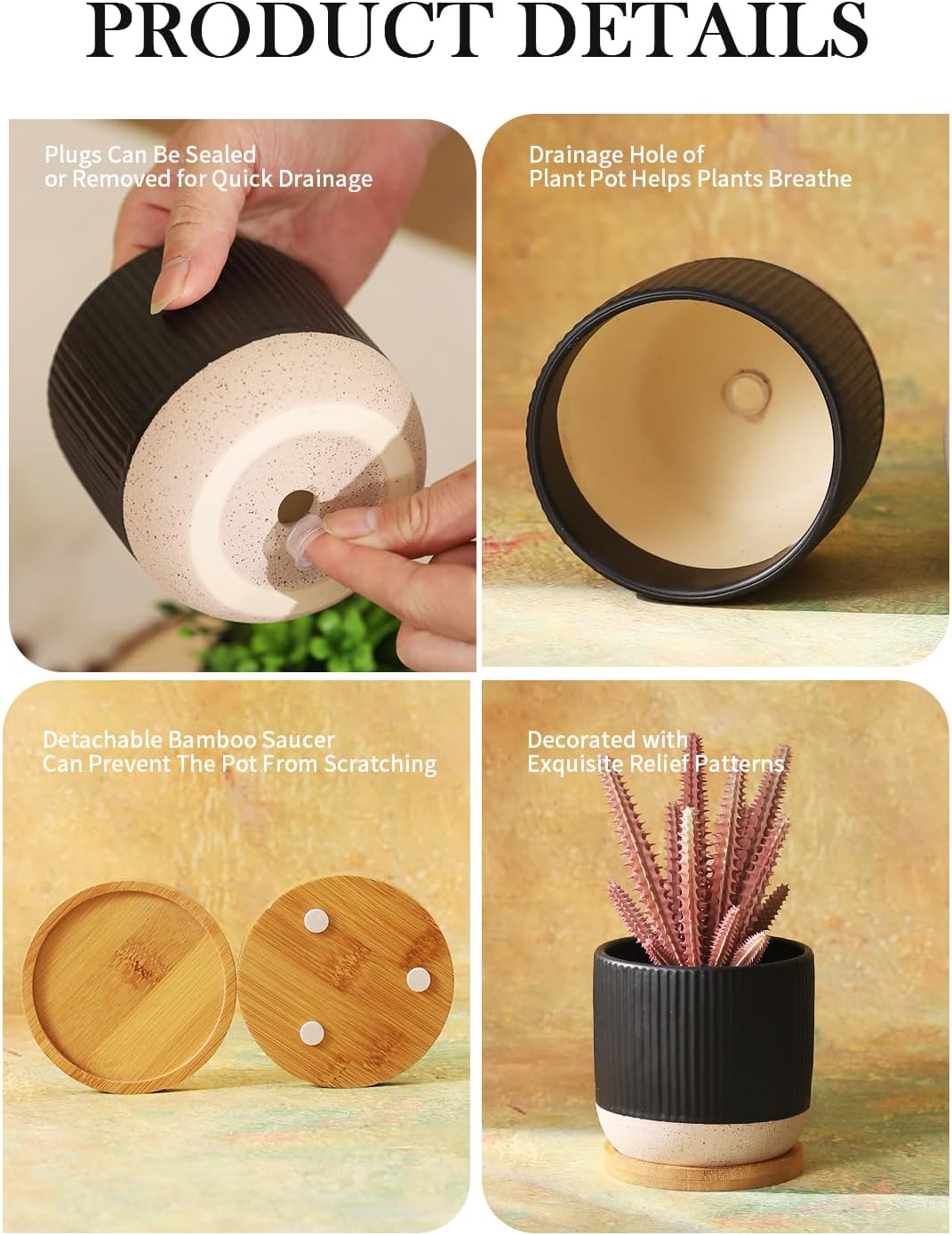 PRODUCT DETAILS

Plugs Can Be Sealed or Removed for Quick Drainage

Drainage Hole of Plant Pot Helps Plants Breathe

Detachable Bamboo Saucer Can Prevent The Pot From Scratching

Decorated with Exquisite Relief Patterns